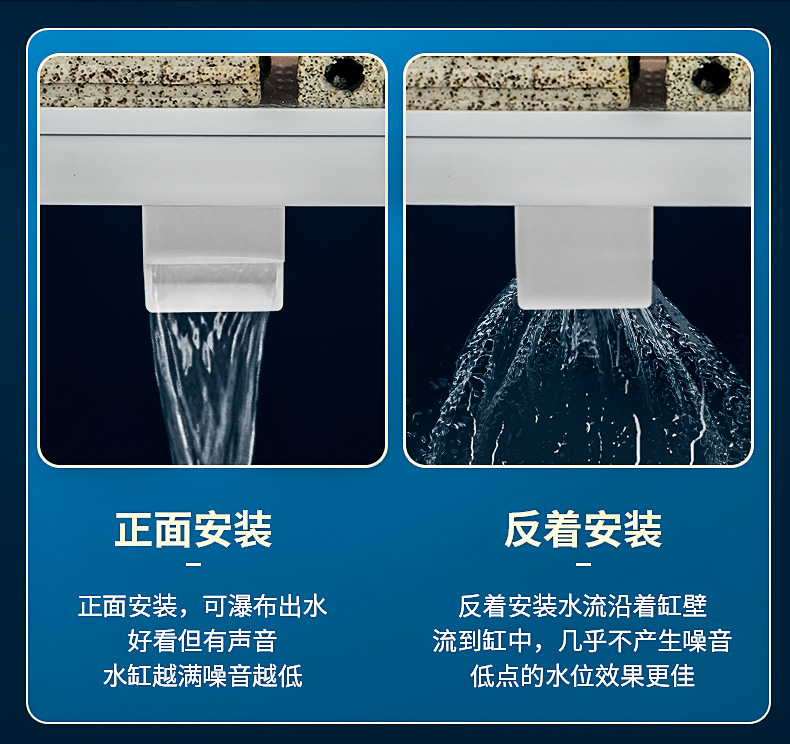 正面安装

正面安装，可瀑布出水
好看但有声音
水缸越满噪音越低

反着安装

反着安装水流沿着缸壁
流到缸中，几乎不产生噪音
低点的水位效果更佳