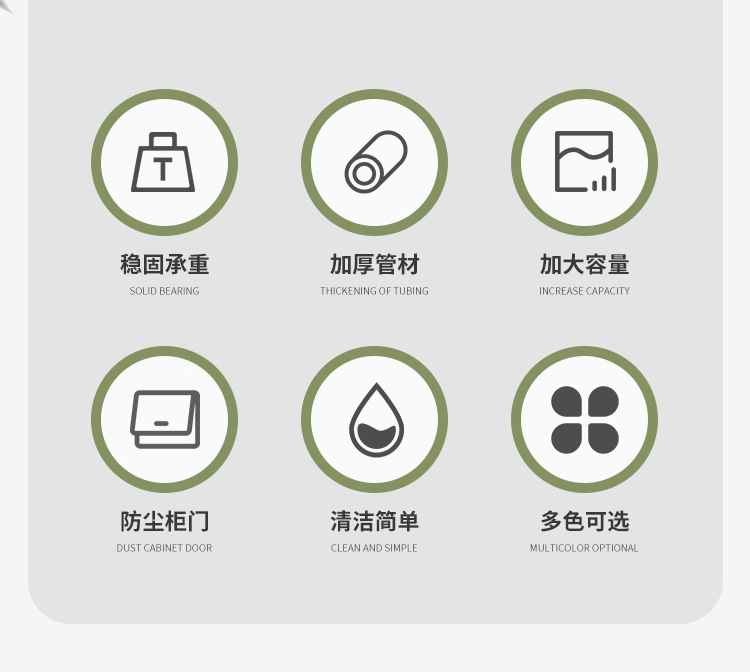 T

稳固承重
SOLID BEARING

加厚管材
THICKENING OF TUBING

加大容量
INCREASE CAPACITY

防尘柜门
DUST CABINET DOOR

清洁简单
CLEAN AND SIMPLE

多色可选
MULTICOLOR OPTIONAL