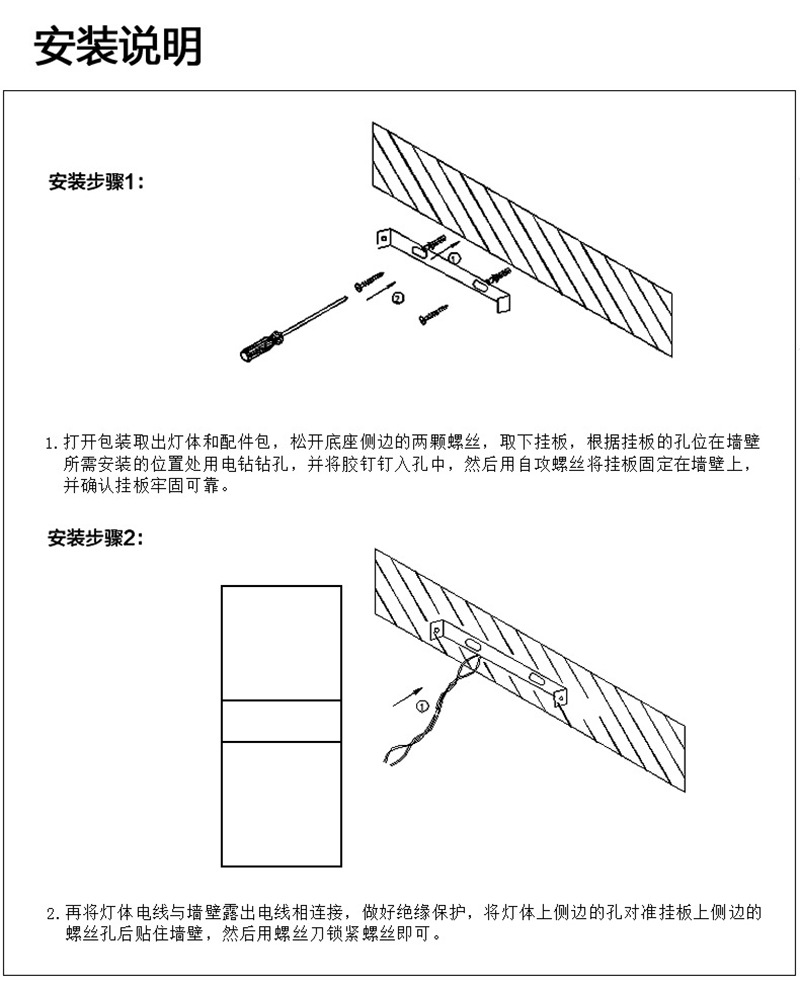 安装说明

安装步骤1:

①

②

1. 打开包装取出灯体和配件包，松开底座侧边的两颗螺丝，取下挂板，根据挂板的孔位在墙壁所需安装的位置处用电钻钻孔，并将胶钉钉入孔中，然后用自攻螺丝将挂板固定在墙壁上，并确认挂板牢固可靠。

安装步骤2:

①

2. 再将灯体电线与墙壁露出电线相连接，做好绝缘保护，将灯体上侧边的孔对准挂板上侧边的螺丝孔后贴住墙壁，然后用螺丝刀锁紧螺丝即可。