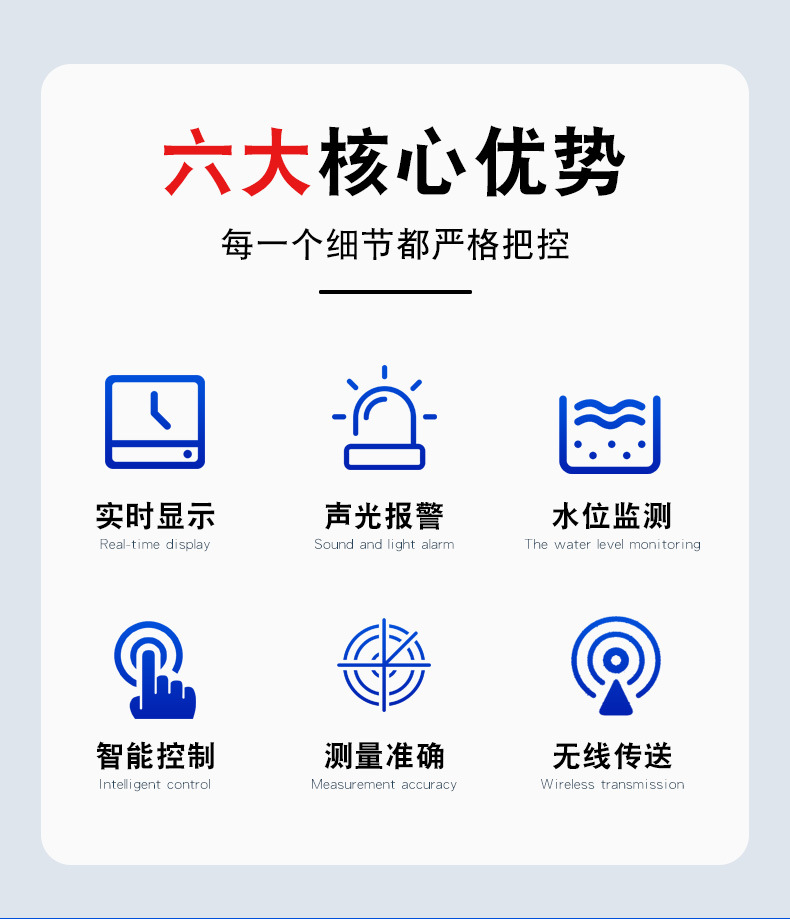 六大核心优势

每一个细节都严格把控

实时显示
Real-time display

声光报警
Sound and light alarm

水位监测
The water level monitoring

智能控制
Intelligent control

测量准确
Measurement accuracy

无线传送
Wireless transmission