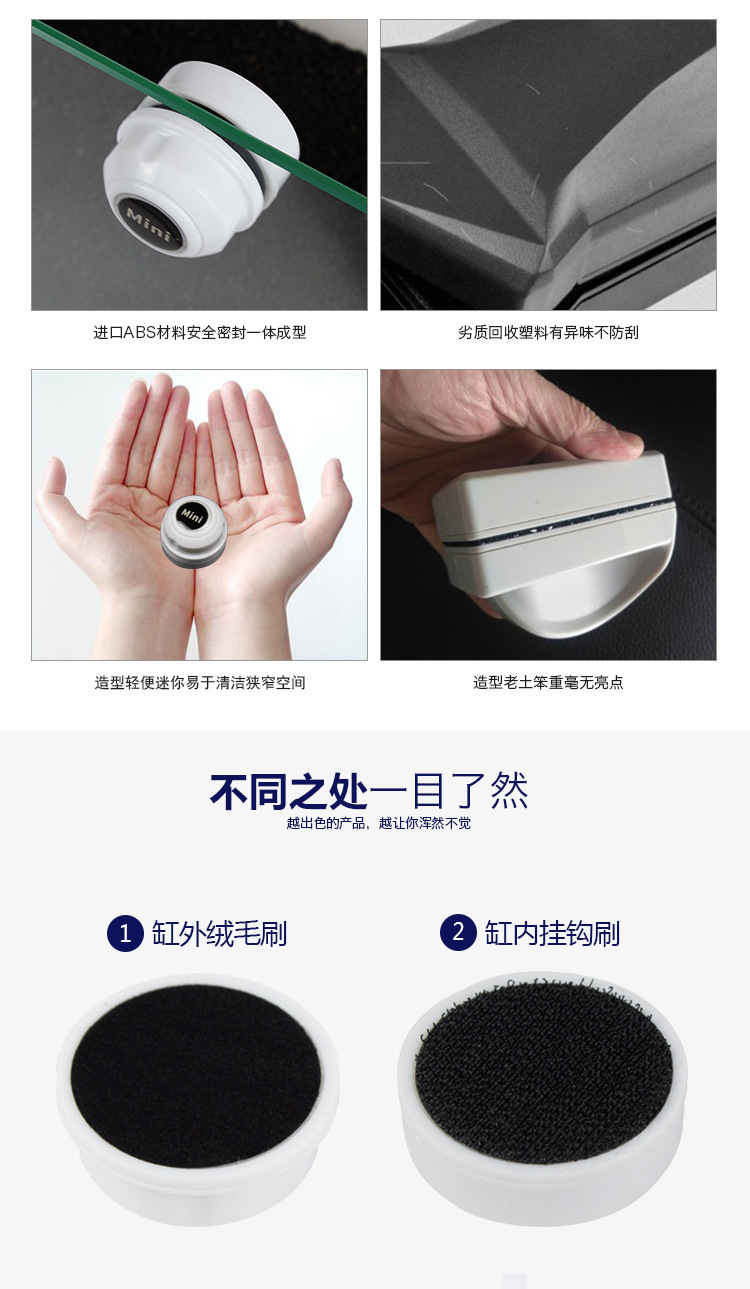 Mini

进口ABS材料安全密封一体成型

劣质回收塑料有异味不防刮

Mini

造型轻便迷你易于清洁狭窄空间

造型老土笨重毫无亮点

不同之处一目了然
越出色的产品，越让你浑然不觉

1 缸外绒毛刷

2 缸内挂钩刷