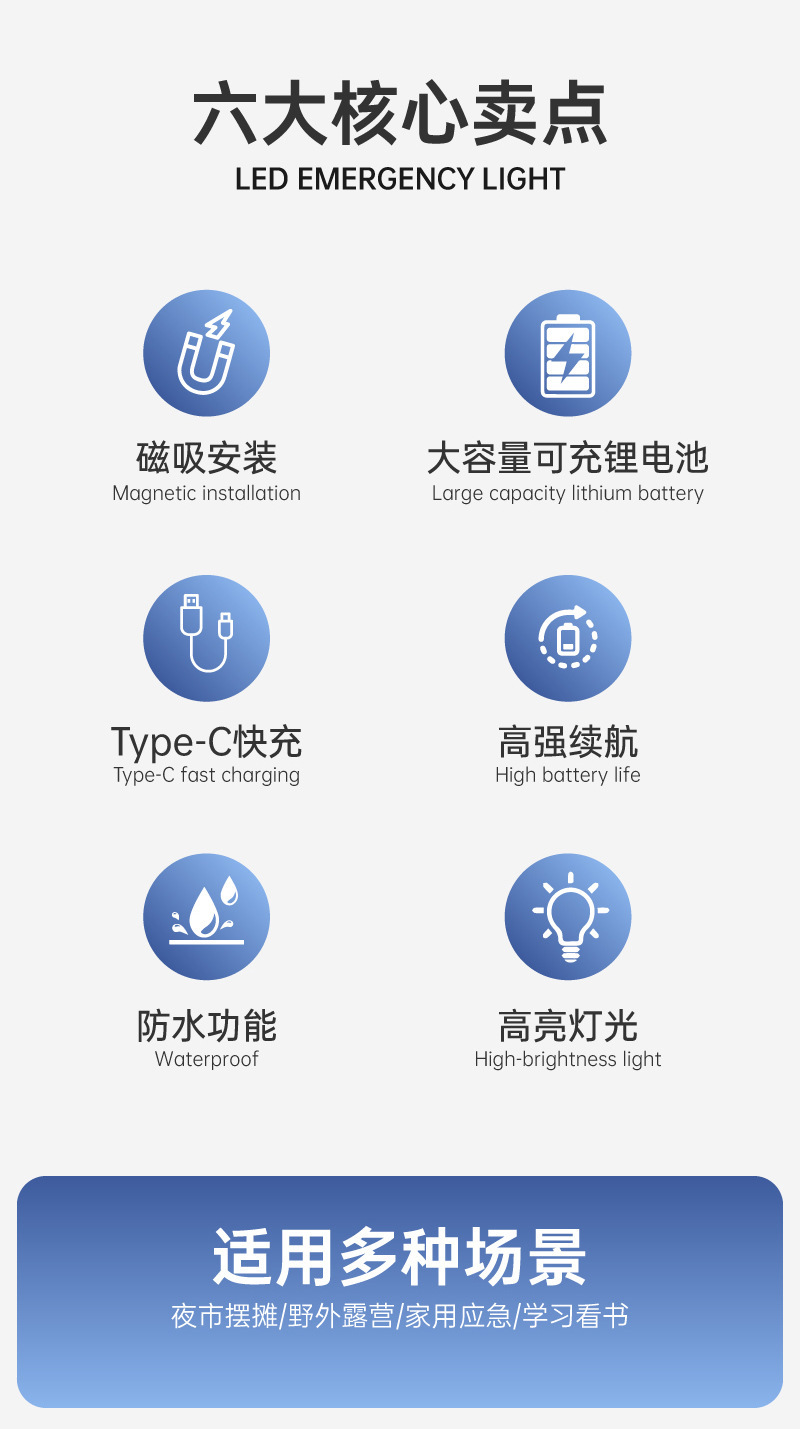 六大核心卖点
LED EMERGENCY LIGHT

磁吸安装
Magnetic installation

大容量可充锂电池
Large capacity lithium battery

Type-C快充
Type-C fast charging

高强续航
High battery life

防水功能
Waterproof

高亮灯光
High-brightness light

适用多种场景
夜市摆摊/野外露营/家用应急/学习看书