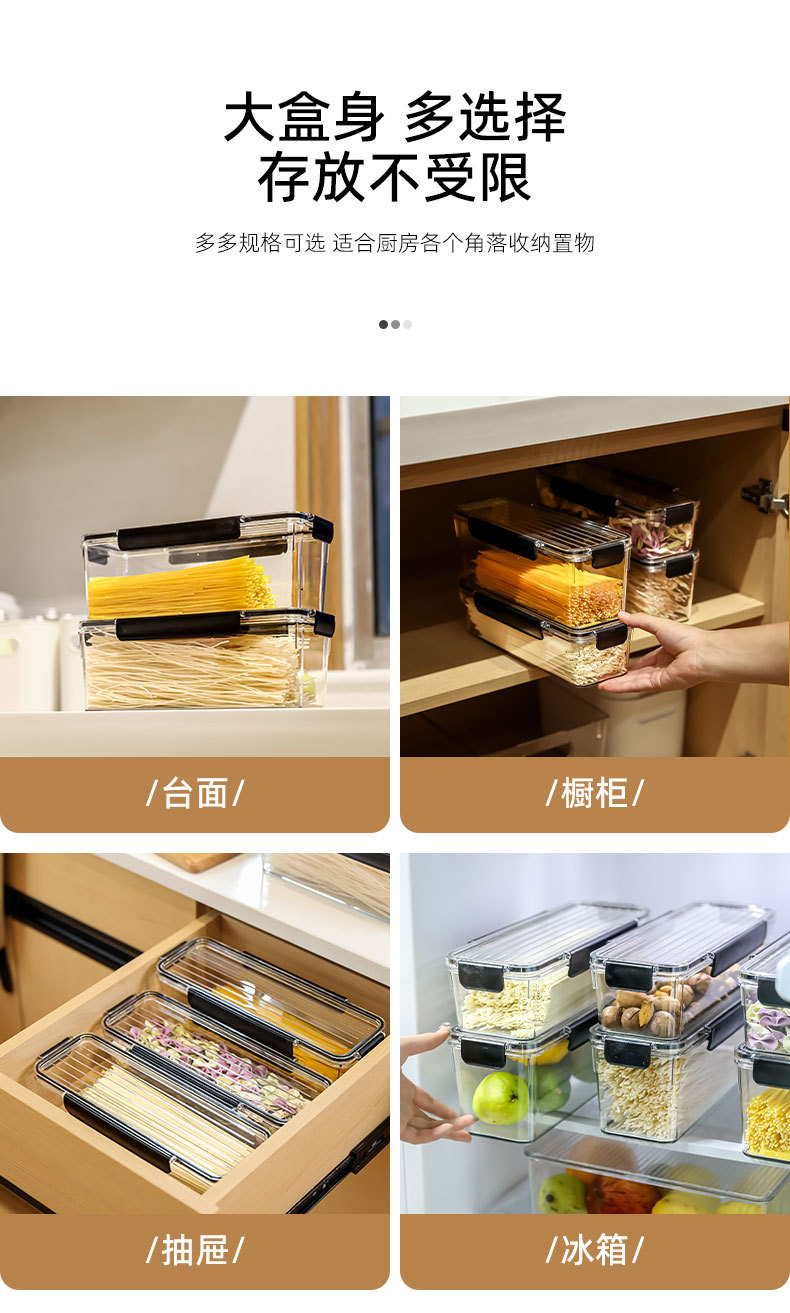 大盒身 多选择
存放不受限

多多规格可选 适合厨房各个角落收纳置物

/台面/

/橱柜/

/抽屉/

/冰箱/