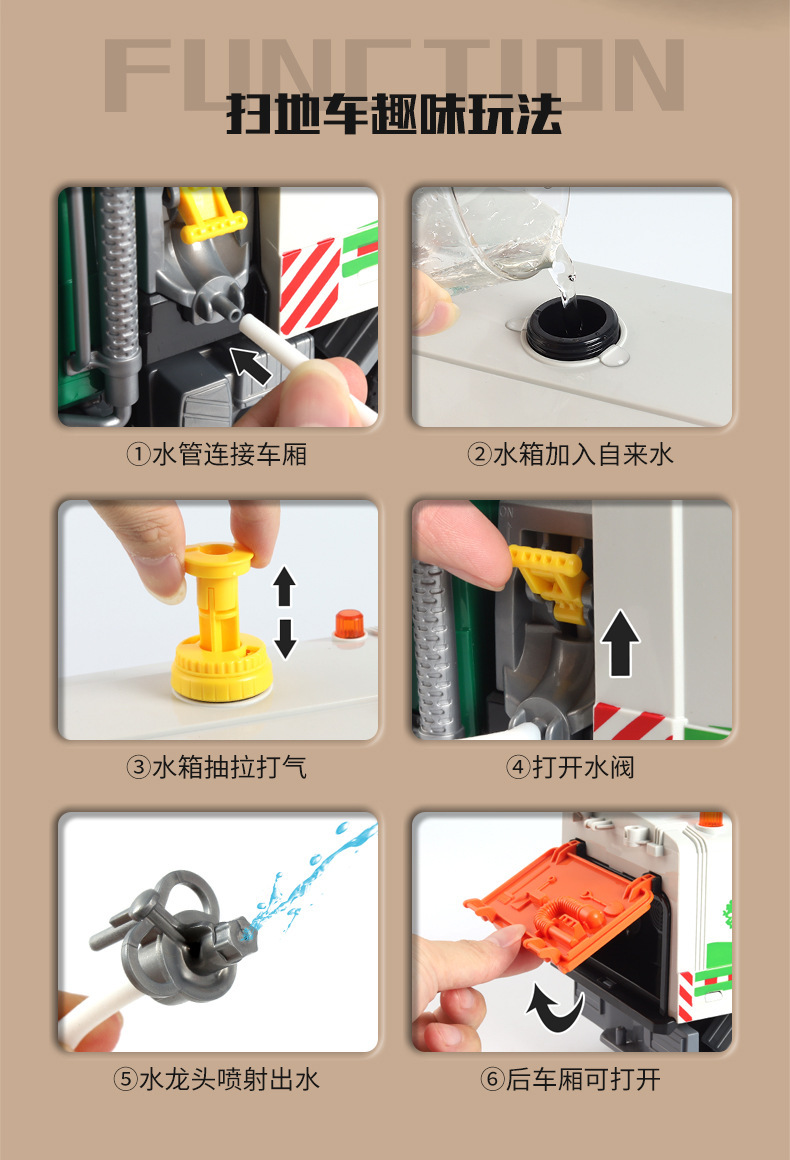 FUNCTION
扫地车趣味玩法

①水管连接车厢

②水箱加入自来水

③水箱抽拉打气

④打开水阀

⑤水龙头喷射出水

⑥后车厢可打开