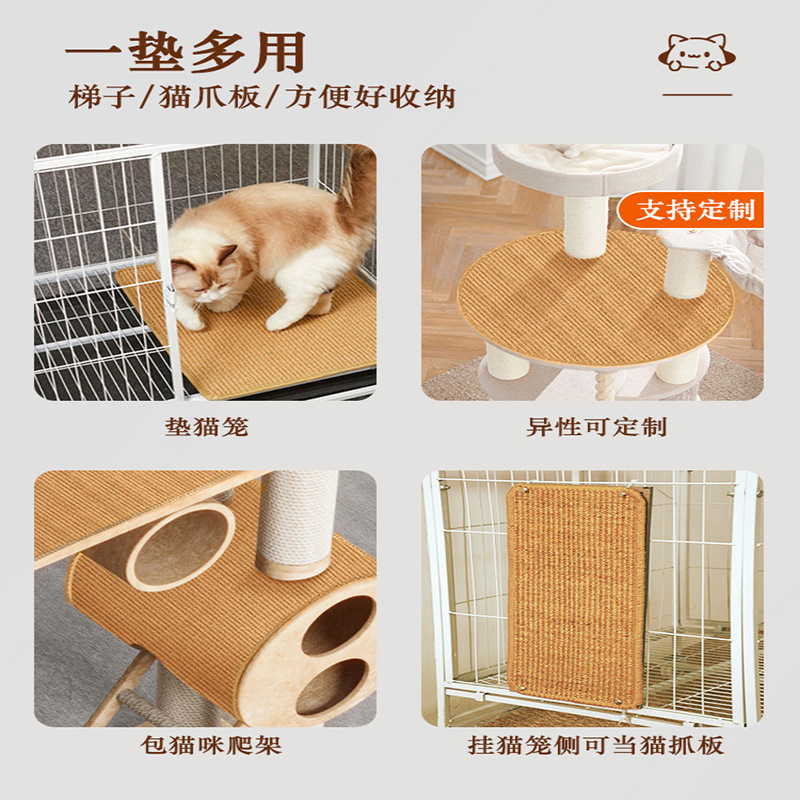 一垫多用
梯子/猫爪板/方便好收纳

支持定制

垫猫笼

异性可定制

包猫咪爬架

挂猫笼侧可当猫抓板