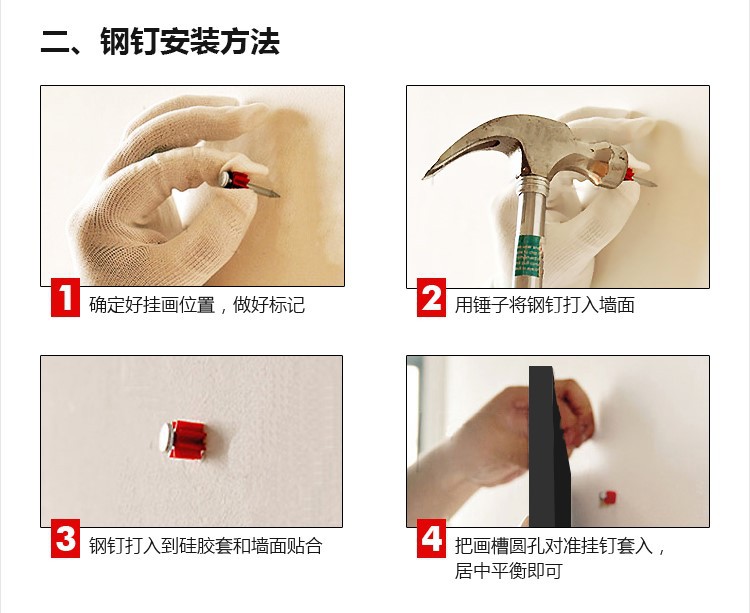 二、钢钉安装方法

1 确定好挂画位置，做好标记

2 用锤子将钢钉打入墙面

3 钢钉打入到硅胶套和墙面贴合

4 把画槽圆孔对准挂钉套入，居中平衡即可