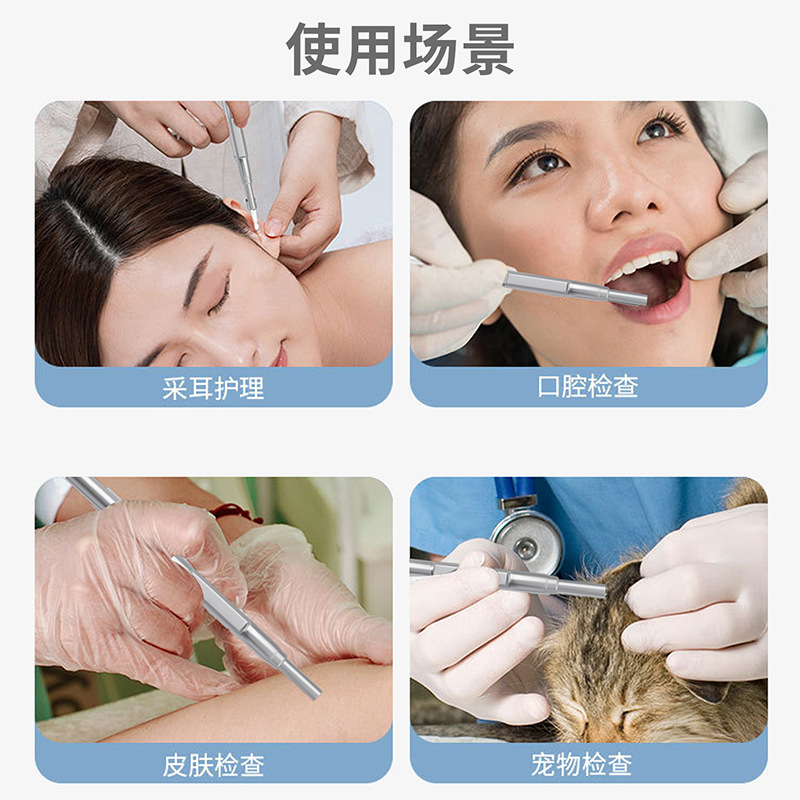 使用场景

采耳护理

口腔检查

皮肤检查

宠物检查