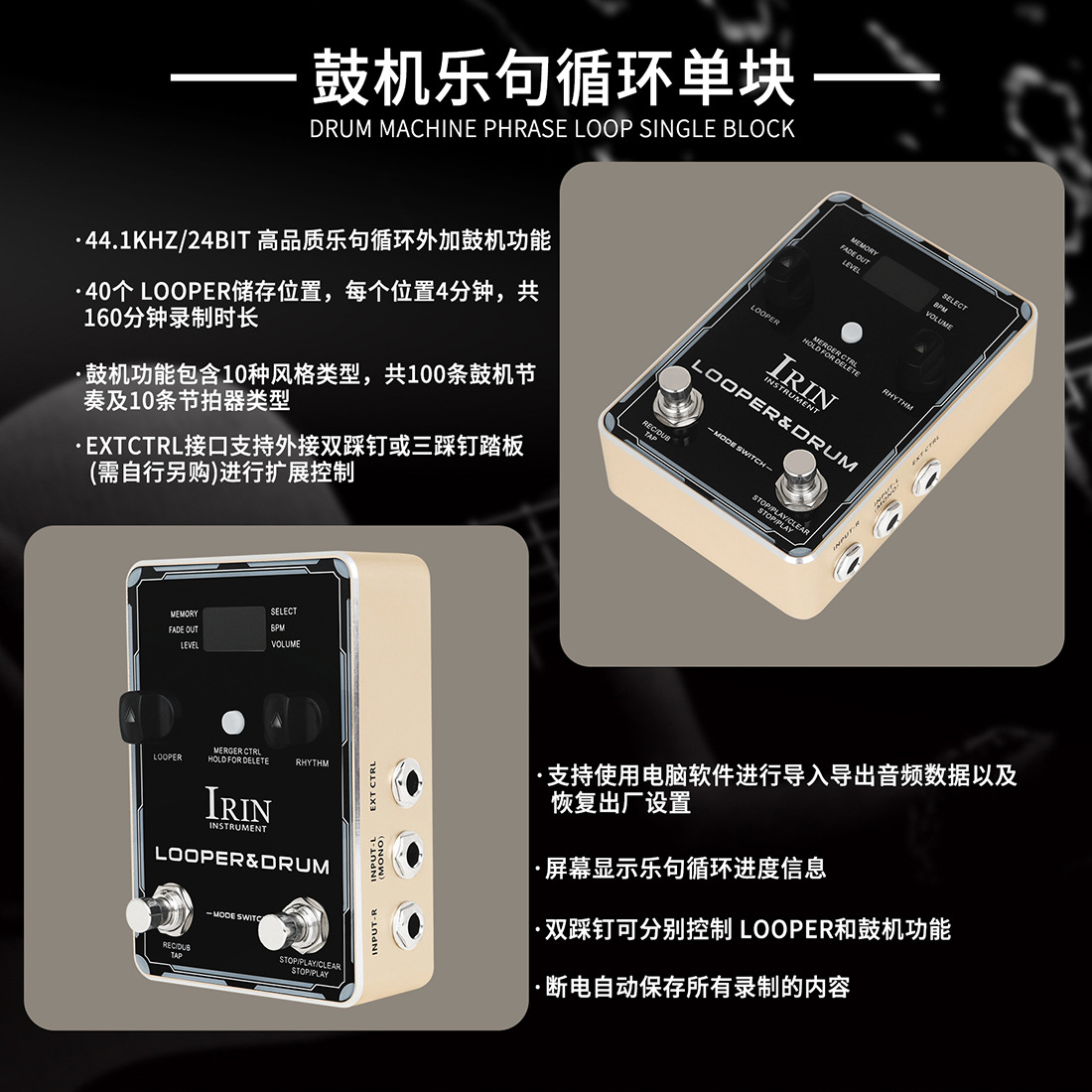 鼓机乐句循环单块
DRUM MACHINE PHRASE LOOP SINGLE BLOCK

·44.1KHZ/24BIT 高品质乐句循环外加鼓机功能

·40个 LOOPER储存位置，每个位置4分钟，共160分钟录制时长

·鼓机功能包含10种风格类型，共100条鼓机节奏及10条节拍器类型

·EXTCTRL接口支持外接双踩钉或三踩钉踏板(需自行另购)进行扩展控制

MEMORY
FADE OUT
LEVEL
SELECT
BPM
VOLUME
LOOPER
MERGER CTRL
HOLD FOR DELETE
RHYTHM
IRIN
INSTRUMENT
LOOPER&DRUM
MODE SWITCH
REC/DUB
TAP
STOP/PLAY/CLEAR
STOP/PLAY
EXT CTRL
INPUT-L (MONO)
INPUT-R

MEMORY
FADE OUT
LEVEL
SELECT
BPM
VOLUME
LOOPER
MERGER CTRL
HOLD FOR DELETE
RHYTHM
IRIN
INSTRUMENT
LOOPER&DRUM
MODE SWITCH
REC/DUB
TAP
STOP/PLAY/CLEAR
STOP/PLAY
EXT CTRL
INPUT-L (MONO)
INPUT-R

·支持使用电脑软件进行导入导出音频数据以及恢复出厂设置

·屏幕显示乐句循环进度信息

·双踩钉可分别控制 LOOPER和鼓机功能

·断电自动保存所有录制的内容