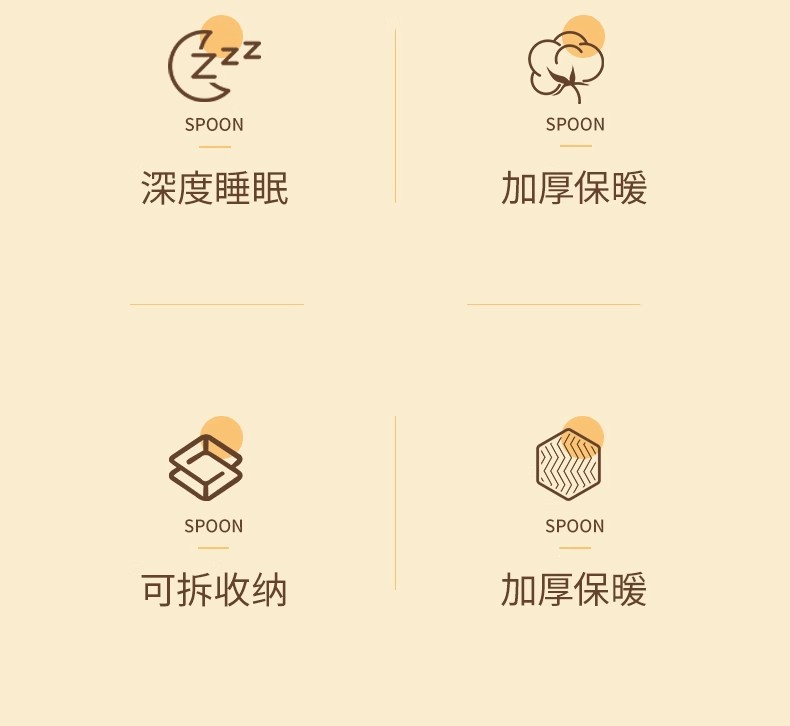 SPOON

深度睡眠

SPOON

加厚保暖

SPOON

可拆收纳

SPOON

加厚保暖