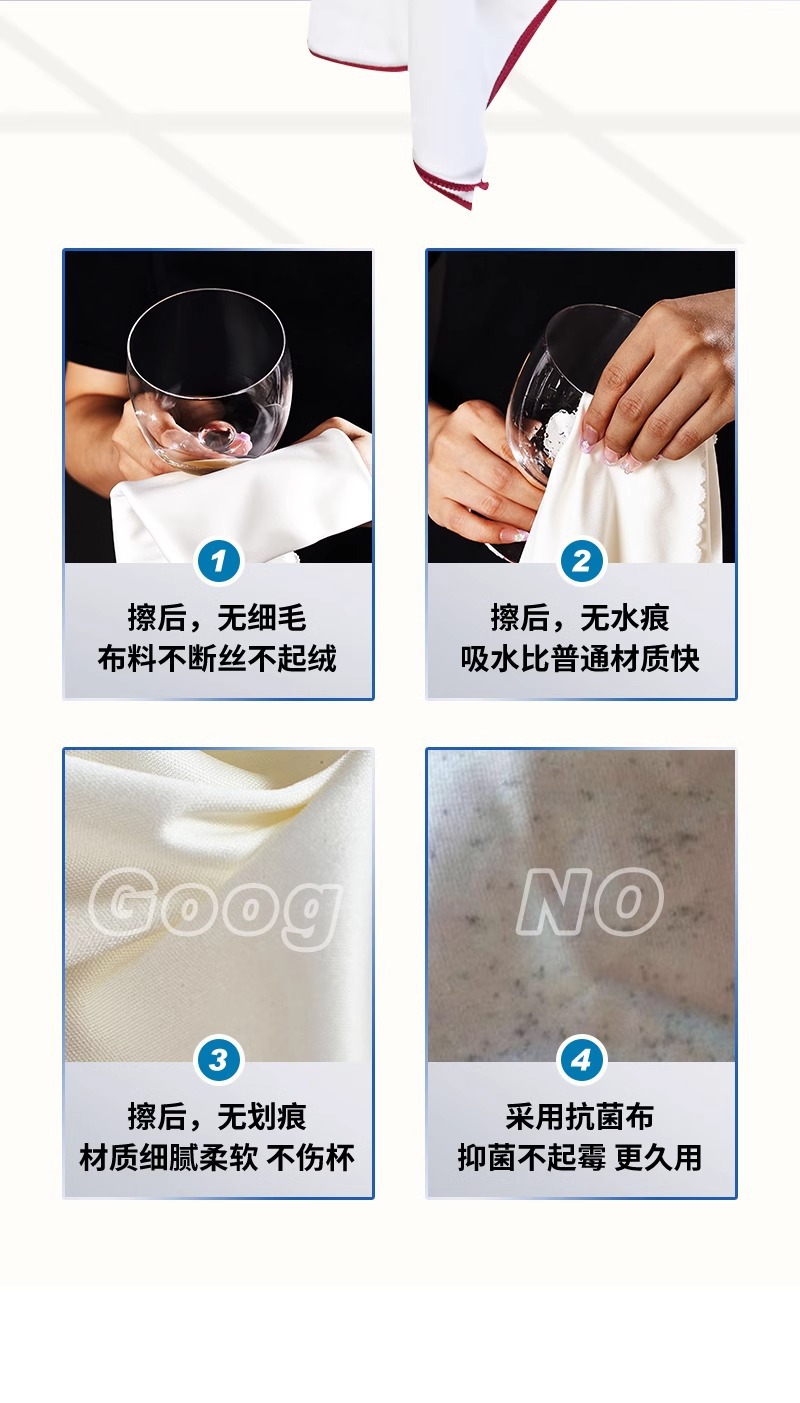 1
擦后，无细毛
布料不断丝不起绒

2
擦后，无水痕
吸水比普通材质快

Goog

3
擦后，无划痕
材质细腻柔软 不伤杯

NO

4
采用抗菌布
抑菌不起霉 更久用