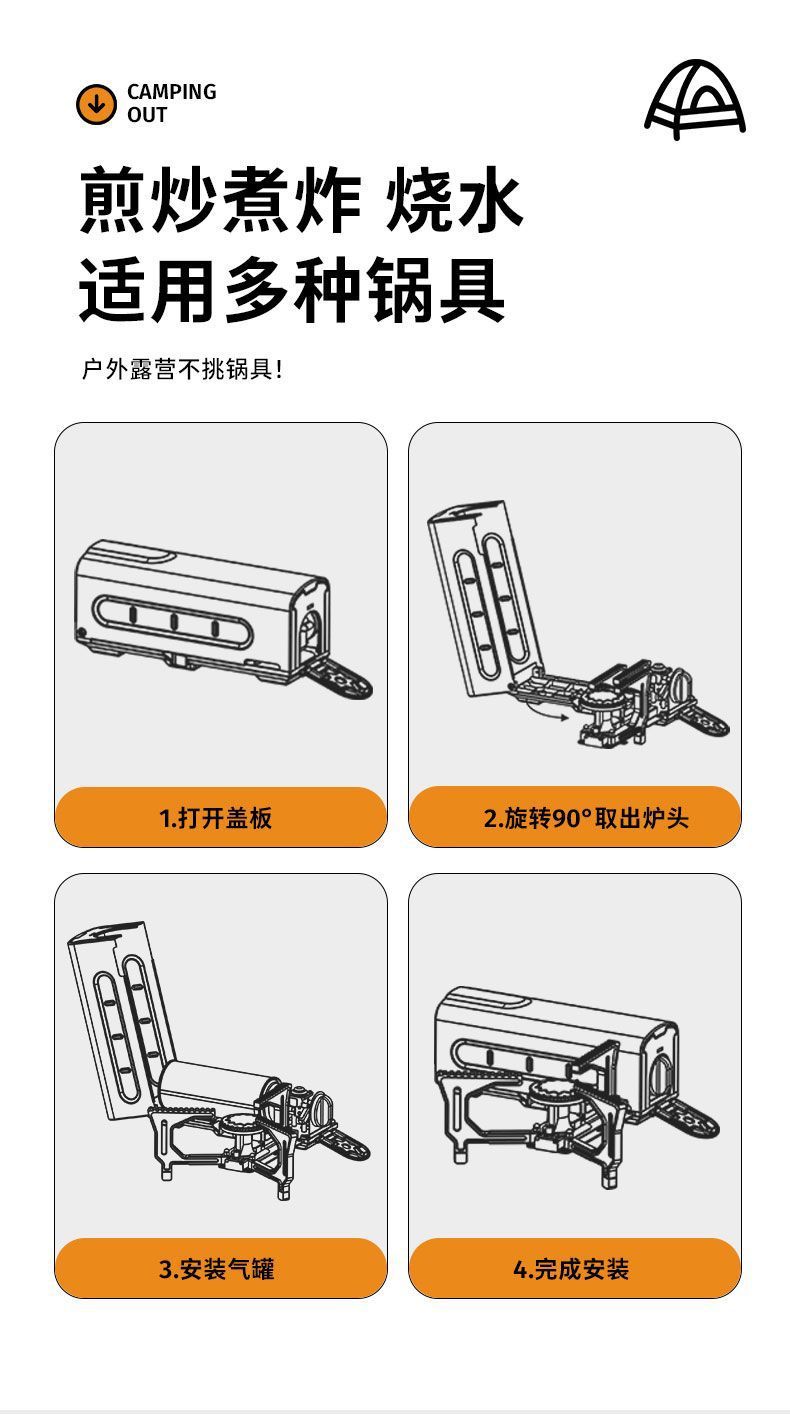 CAMPING
OUT

煎炒煮炸 烧水
适用多种锅具

户外露营不挑锅具!

1.打开盖板

2.旋转90°取出炉头

3.安装气罐

4.完成安装