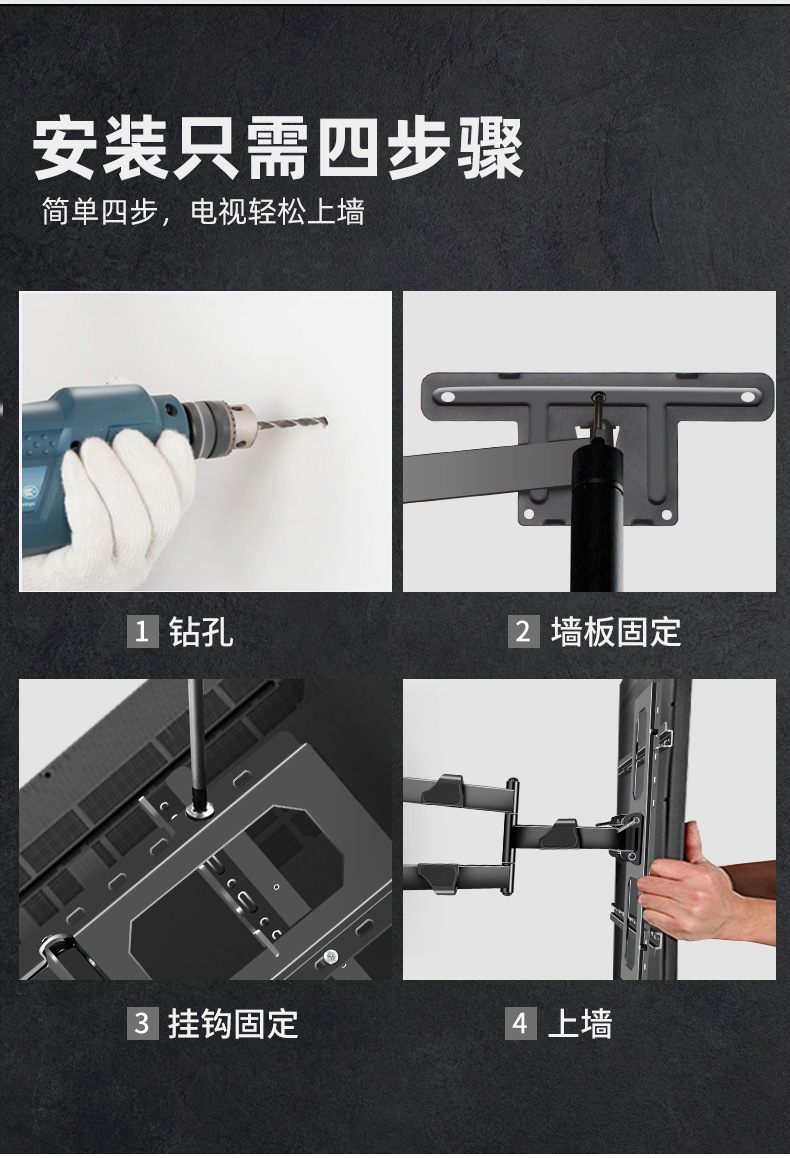 安装只需四步骤
简单四步，电视轻松上墙

1 钻孔

2 墙板固定

3 挂钩固定

4 上墙