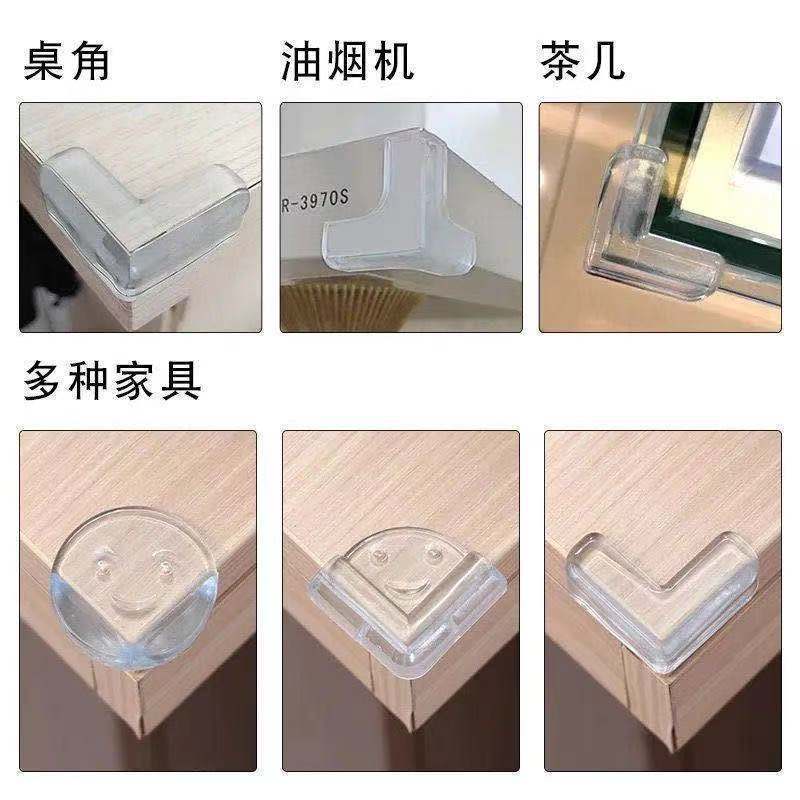 桌角

油烟机

茶几

R-3970S

多种家具