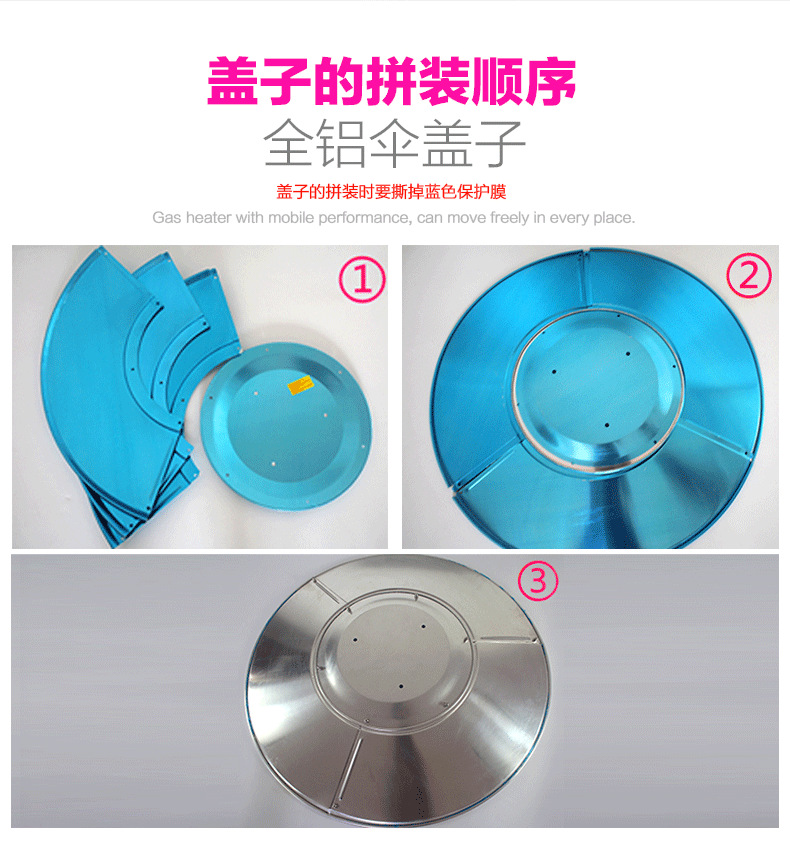 盖子的拼装顺序
全铝伞盖子
盖子的拼装时要撕掉蓝色保护膜
Gas heater with mobile performance, can move freely in every place.

①

②

③