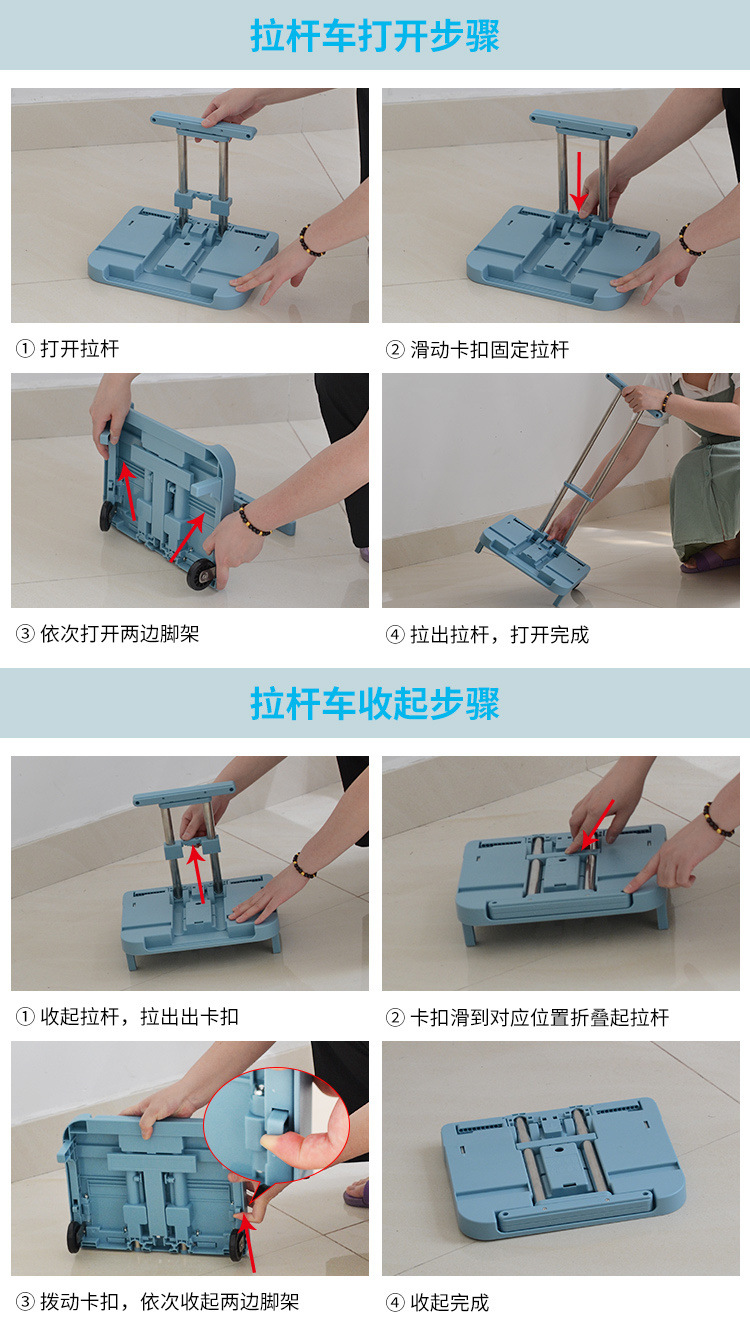 拉杆车打开步骤

① 打开拉杆

② 滑动卡扣固定拉杆

③ 依次打开两边脚架

④ 拉出拉杆，打开完成

拉杆车收起步骤

① 收起拉杆，拉出出卡扣

② 卡扣滑到对应位置折叠起拉杆

③ 拨动卡扣，依次收起两边脚架

④ 收起完成