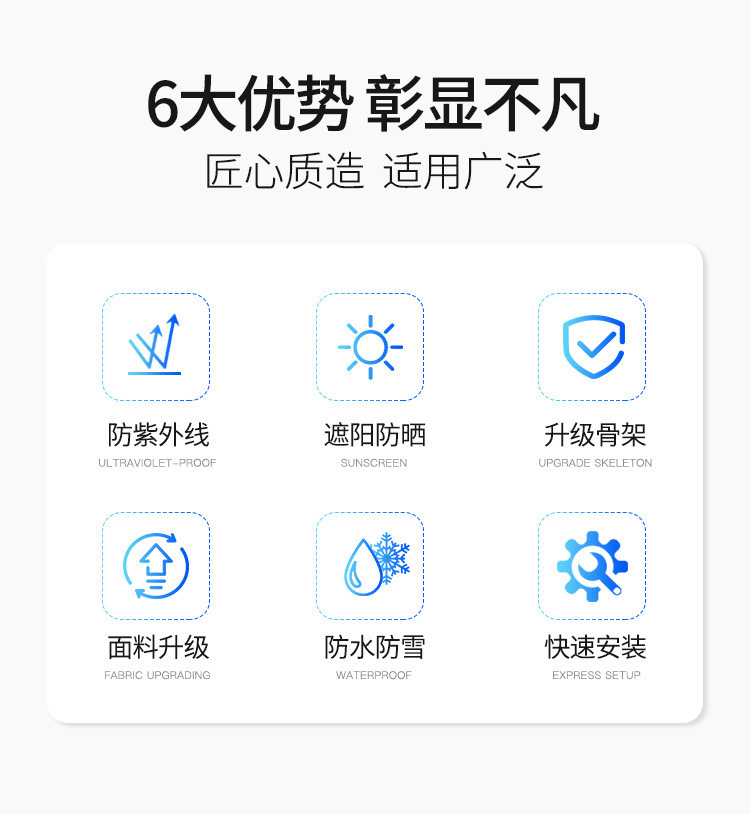 6大优势 彰显不凡

匠心质造 适用广泛

防紫外线
ULTRAVIOLET-PROOF

遮阳防晒
SUNSCREEN

升级骨架
UPGRADE SKELETON

面料升级
FABRIC UPGRADING

防水防雪
WATERPROOF

快速安装
EXPRESS SETUP