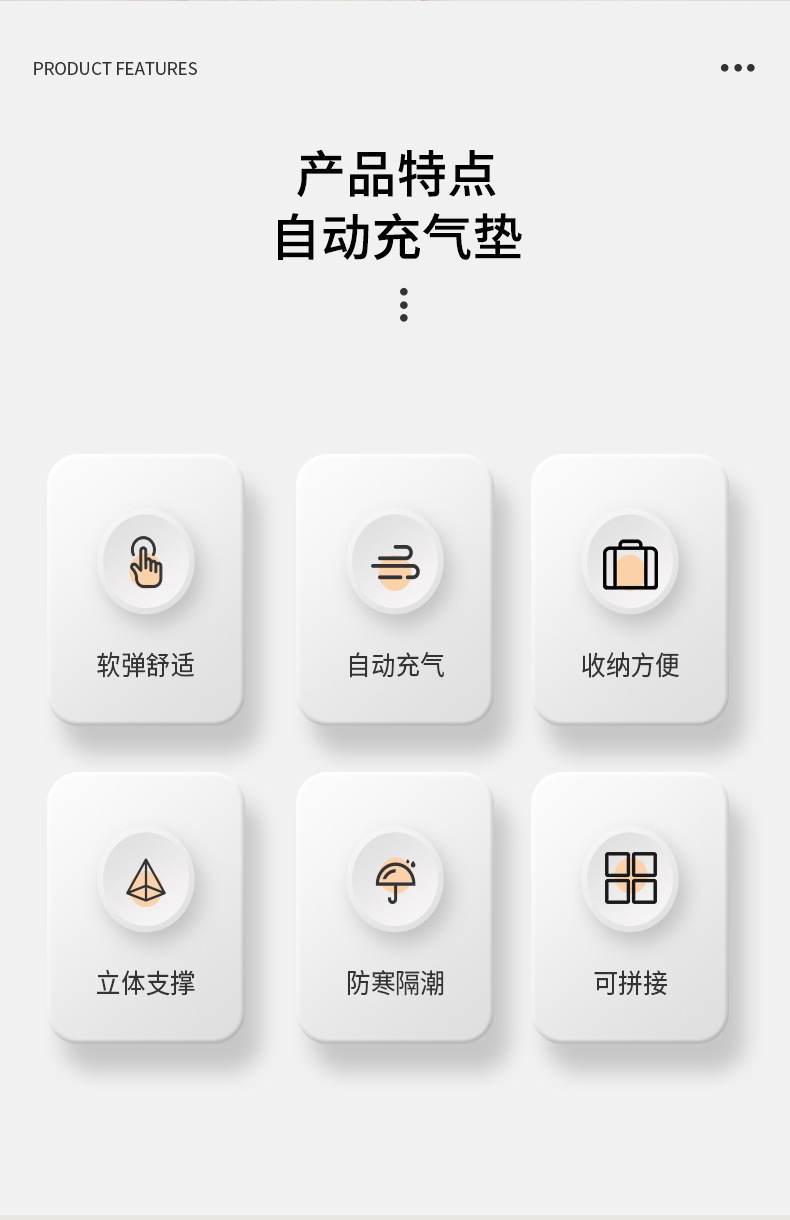 PRODUCT FEATURES

产品特点
自动充气垫

软弹舒适

自动充气

收纳方便

立体支撑

防寒隔潮

可拼接