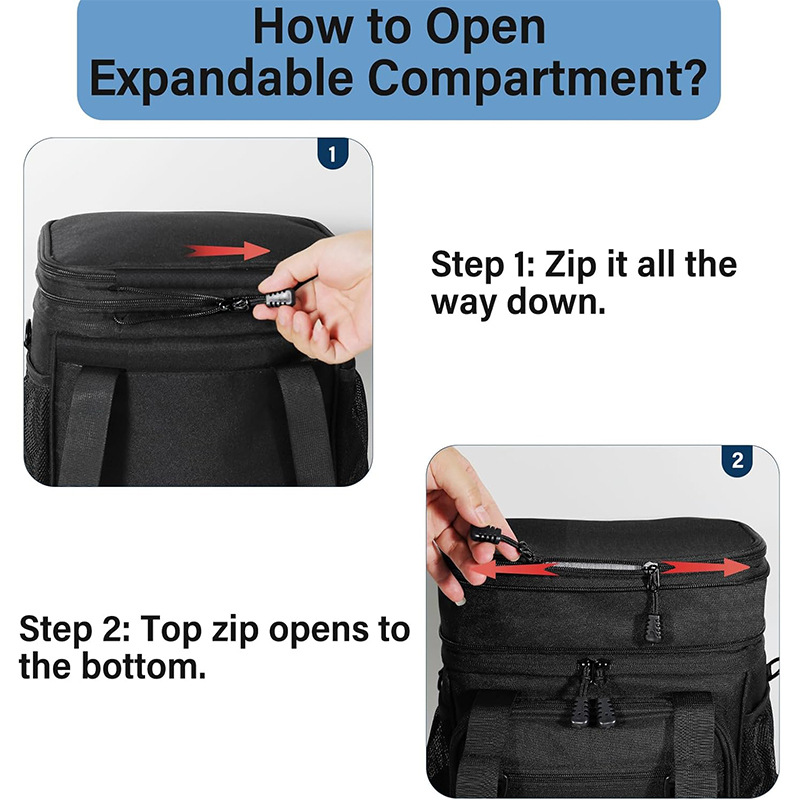 How to Open Expandable Compartment?

1

Step 1: Zip it all the way down.

2

Step 2: Top zip opens to the bottom.