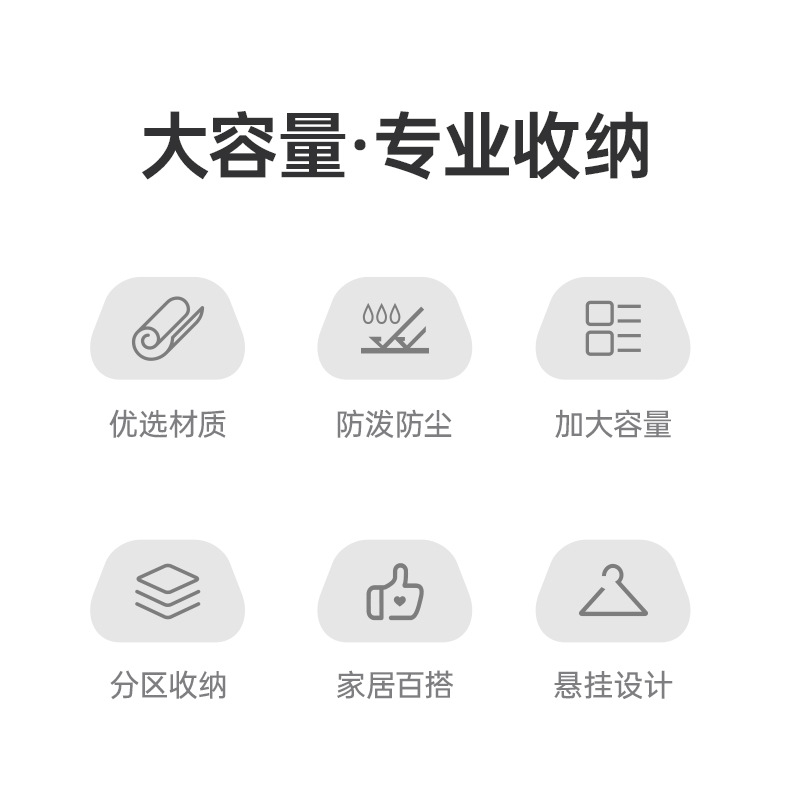 大容量·专业收纳

优选材质

防泼防尘

加大容量

分区收纳

家居百搭

悬挂设计