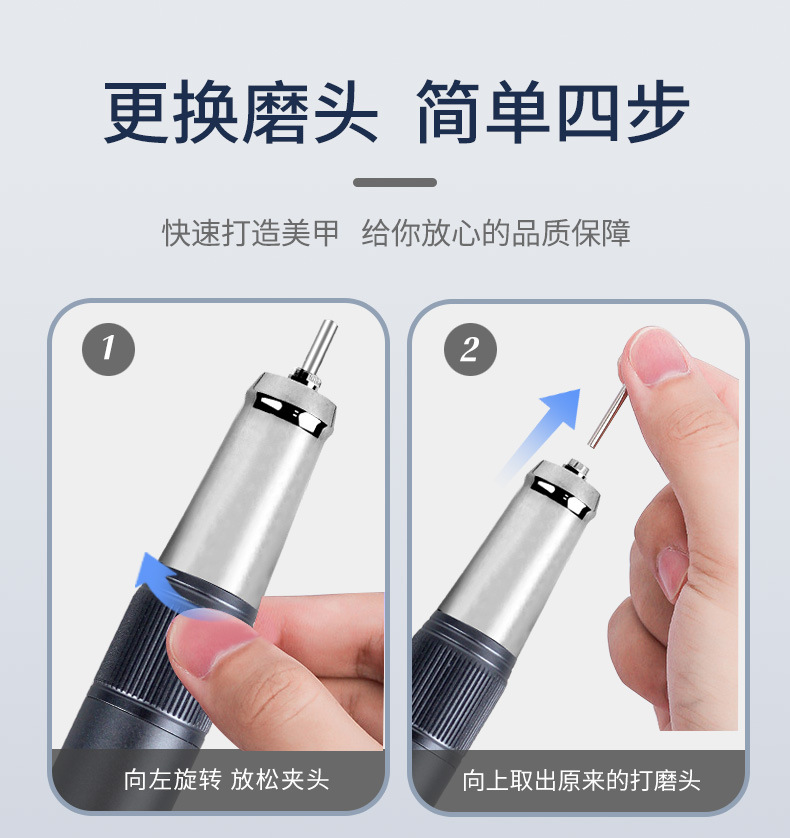 更换磨头 简单四步

快速打造美甲 给你放心的品质保障

1

向左旋转 放松夹头

2

向上取出原来的打磨头