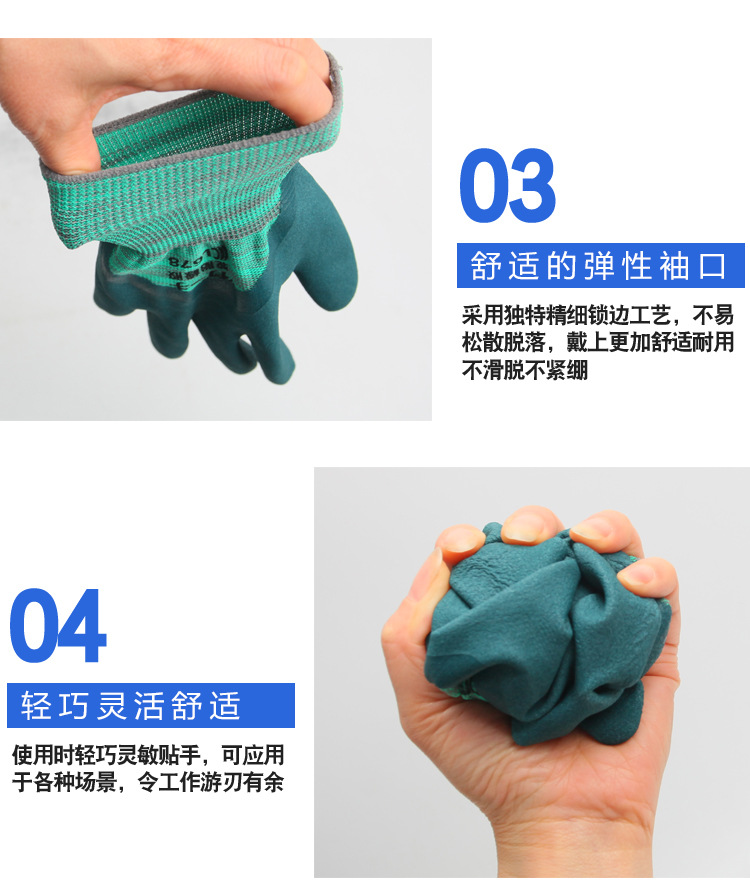 03

舒适的弹性袖口

采用独特精细锁边工艺，不易松散脱落，戴上更加舒适耐用不滑脱不紧绷

04

轻巧灵活舒适

使用时轻巧灵敏贴手，可应用于各种场景，令工作游刃有余