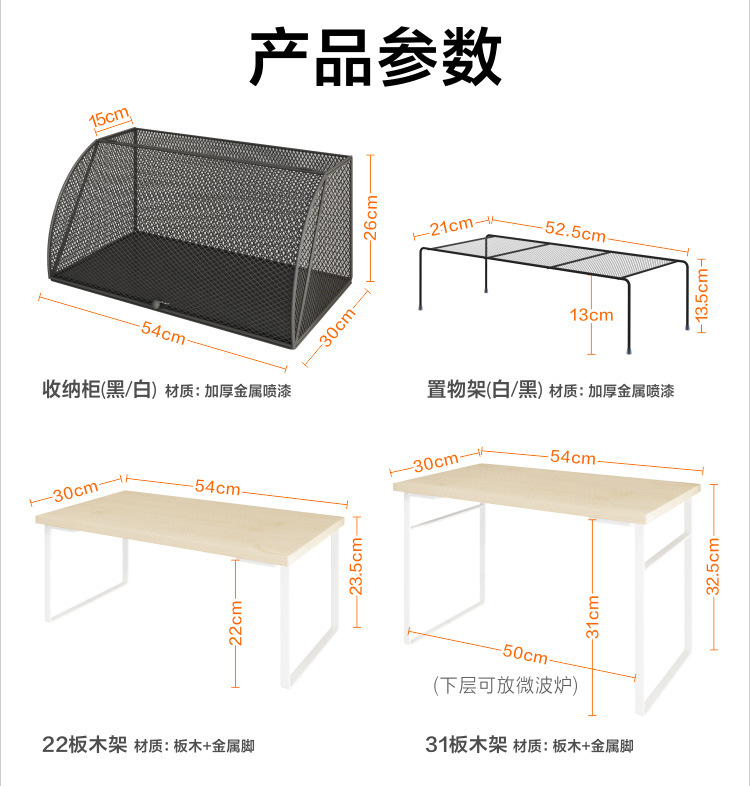 产品参数

15cm
26cm
54cm
30cm

收纳柜(黑/白) 材质：加厚金属喷漆

21cm
52.5cm
13cm
13.5cm

置物架(白/黑) 材质：加厚金属喷漆

30cm
54cm
23.5cm
22cm

22板木架 材质：板木+金属脚

30cm
54cm
32.5cm
31cm
50cm
(下层可放微波炉)

31板木架 材质：板木+金属脚