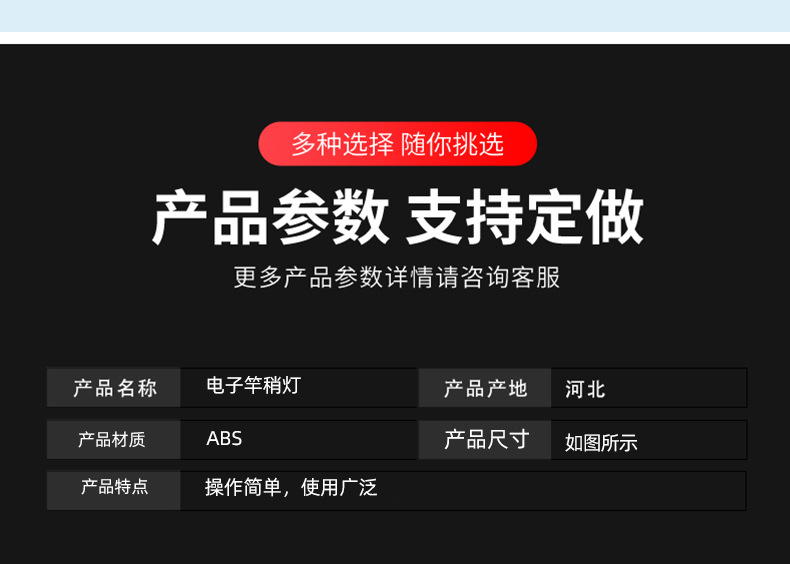 多种选择 随你挑选

产品参数 支持定做

更多产品参数详情请咨询客服

| 产品名称 | 电子竿稍灯 | 产品产地 | 河北 |
|---|---|---|---|
| 产品材质 | ABS | 产品尺寸 | 如图所示 |
| 产品特点 | 操作简单，使用广泛 | | |