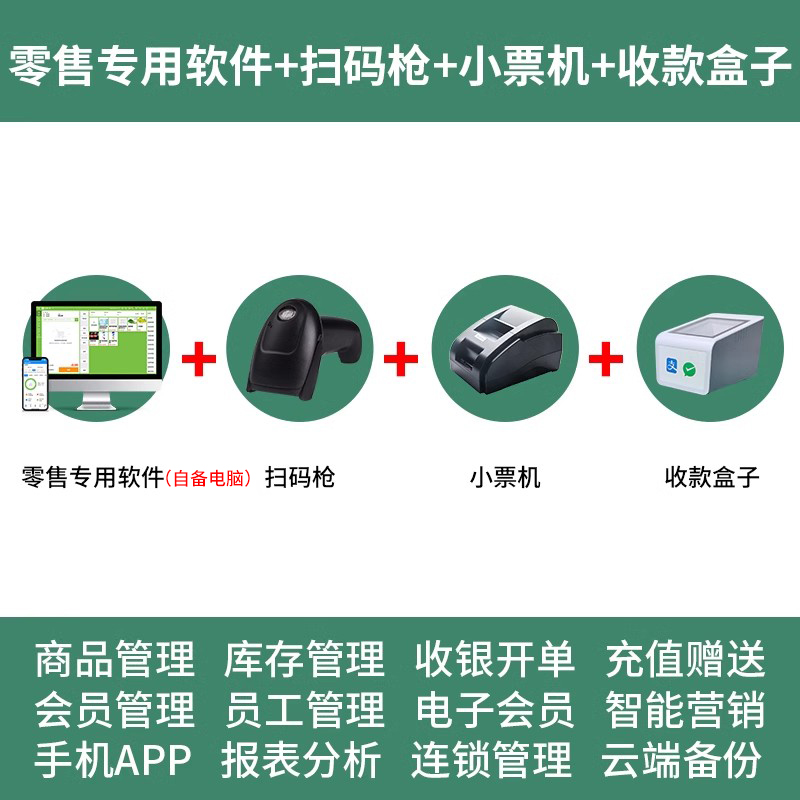 零售专用软件+扫码枪+小票机+收款盒子

零售专用软件(自备电脑) 扫码枪 小票机 收款盒子

商品管理 库存管理 收银开单 充值赠送
会员管理 员工管理 电子会员 智能营销
手机APP 报表分析 连锁管理 云端备份