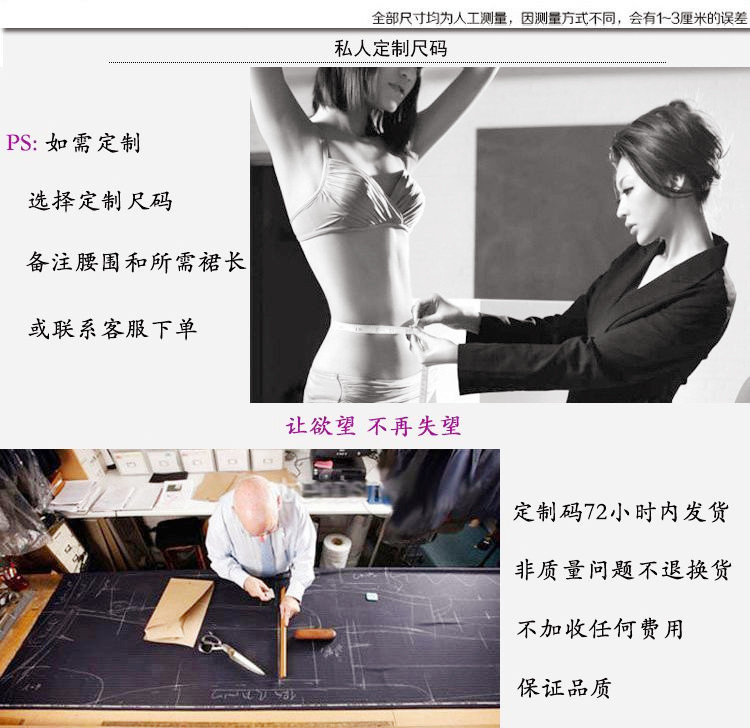 全部尺寸均为人工测量，因测量方式不同，会有1~3厘米的误差

私人定制尺码

PS: 如需定制

选择定制尺码

备注腰围和所需裙长

或联系客服下单

让欲望 不再失望

定制码72小时内发货

非质量问题不退换货

不加收任何费用

保证品质