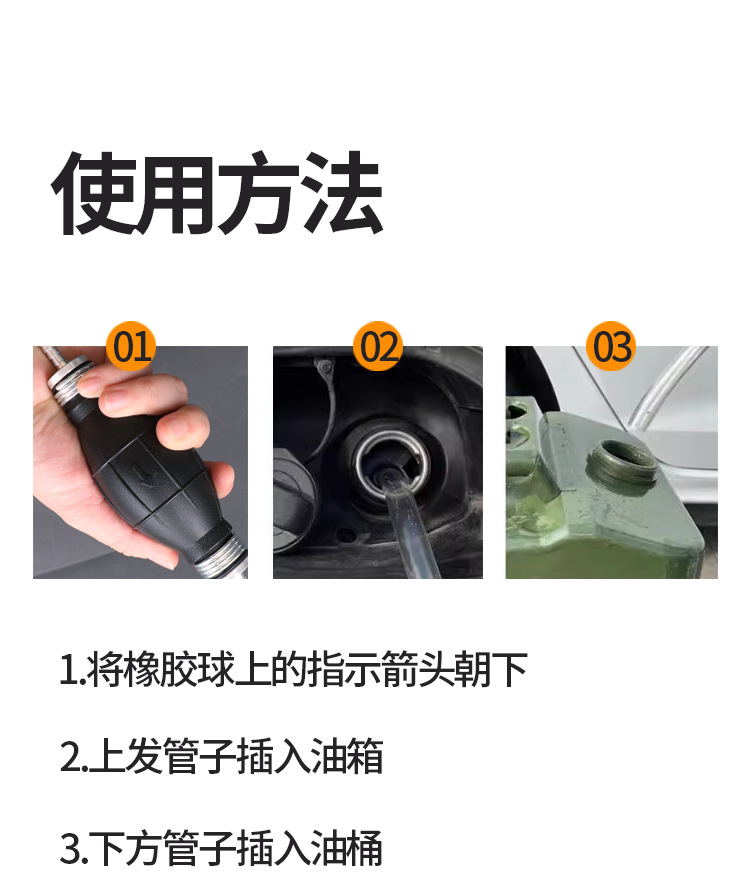 使用方法

01

02

03

1.将橡胶球上的指示箭头朝下

2.上发管子插入油箱

3.下方管子插入油桶