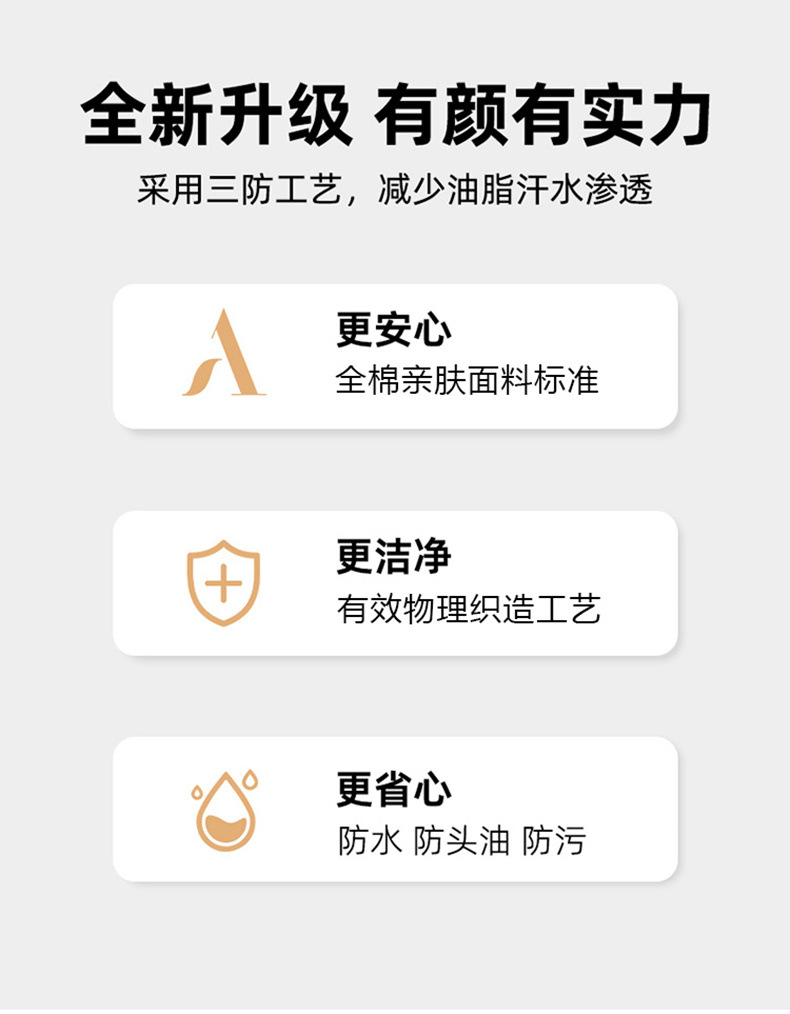 全新升级 有颜有实力

采用三防工艺，减少油脂汗水渗透

A

更安心

全棉亲肤面料标准

更洁净

有效物理织造工艺

更省心

防水 防头油 防污