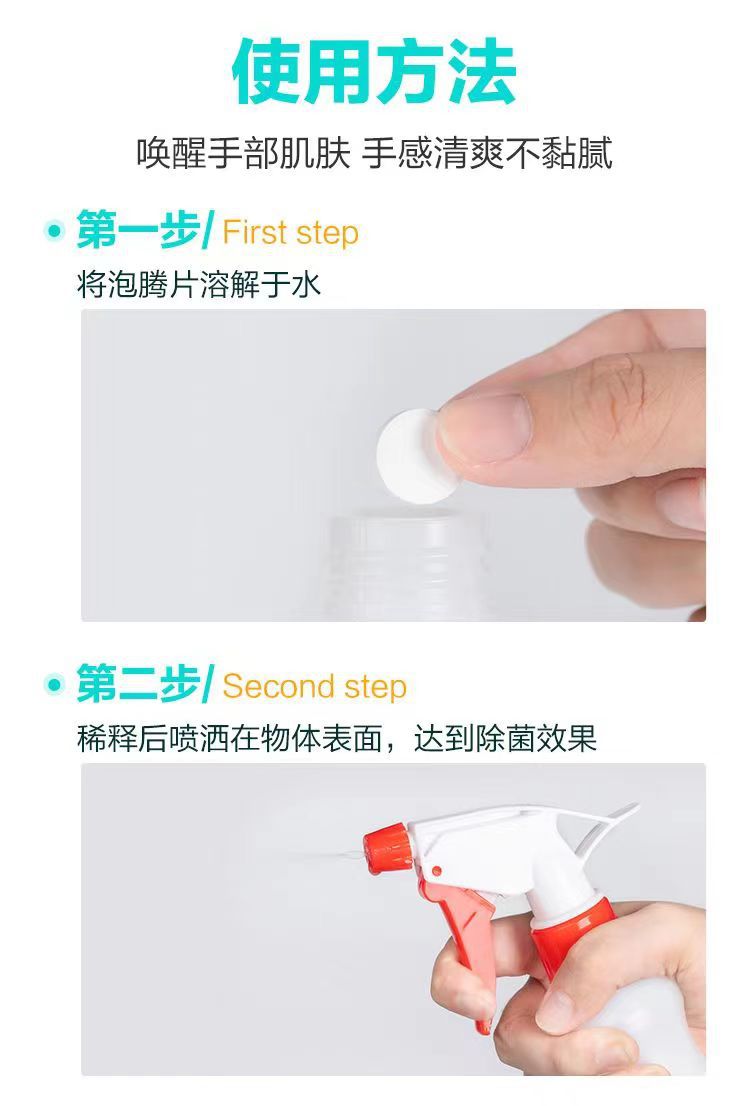 使用方法

唤醒手部肌肤 手感清爽不黏腻

第一步/ First step

将泡腾片溶解于水

第二步/ Second step

稀释后喷洒在物体表面，达到除菌效果