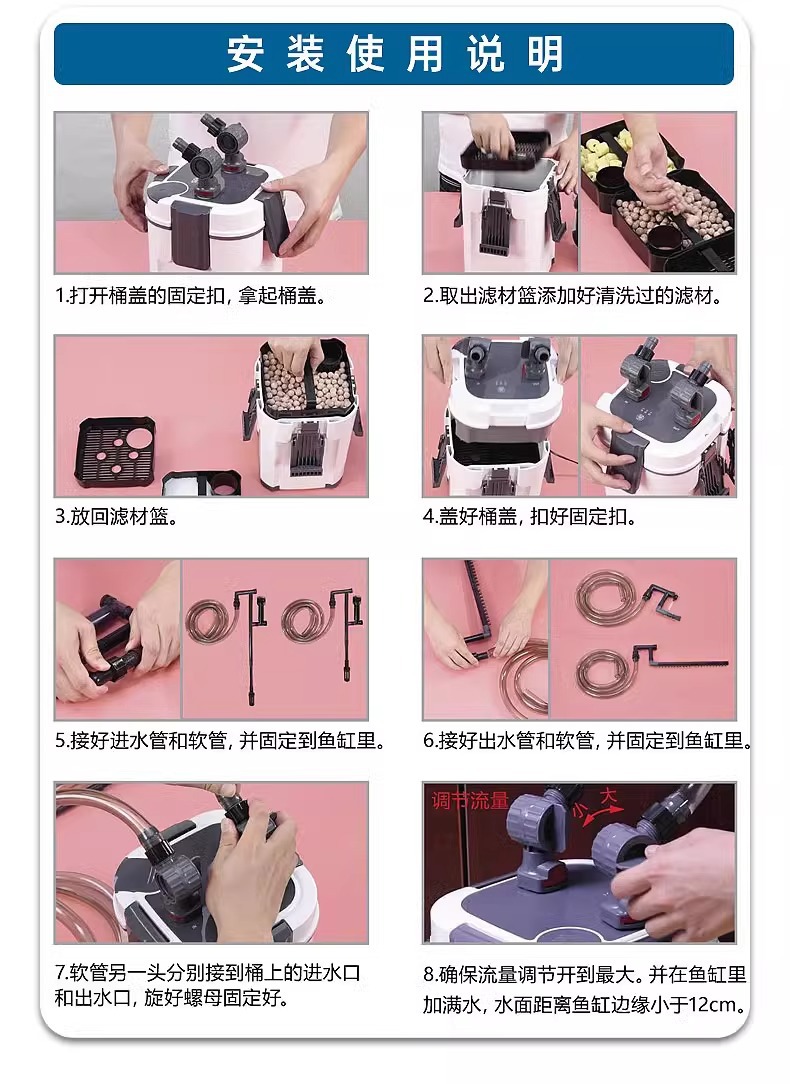 安装使用说明

1.打开桶盖的固定扣，拿起桶盖。

2.取出滤材篮添加好清洗过的滤材。

3.放回滤材篮。

4.盖好桶盖，扣好固定扣。

5.接好进水管和软管，并固定到鱼缸里。

6.接好出水管和软管，并固定到鱼缸里。

7.软管另一头分别接到桶上的进水口和出水口，旋好螺母固定好。

调节流量 小 大

8.确保流量调节开到最大。并在鱼缸里加满水，水面距离鱼缸边缘小于12cm。