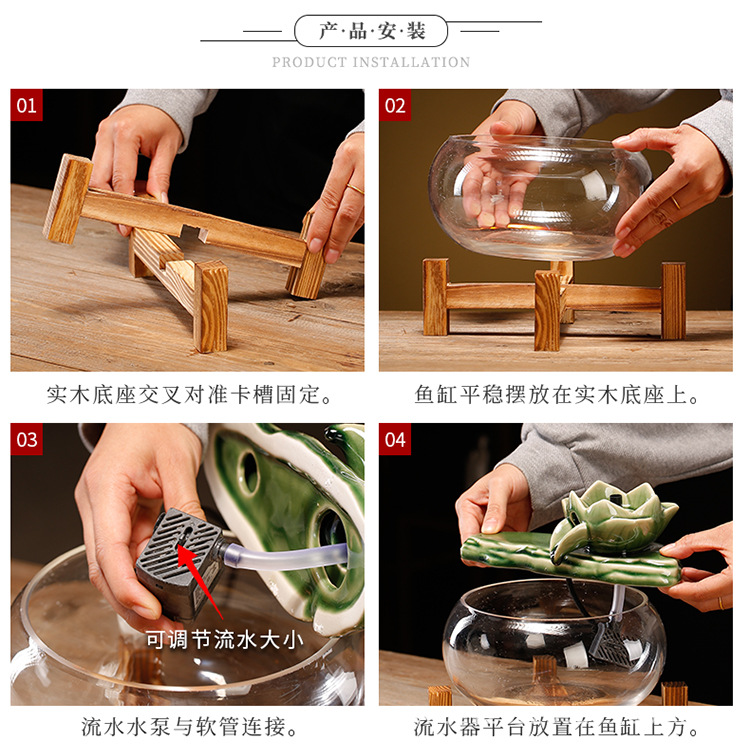 产·品·安·装

PRODUCT INSTALLATION

01

实木底座交叉对准卡槽固定。

02

鱼缸平稳摆放在实木底座上。

03

可调节流水大小

流水水泵与软管连接。

04

流水器平台放置在鱼缸上方。