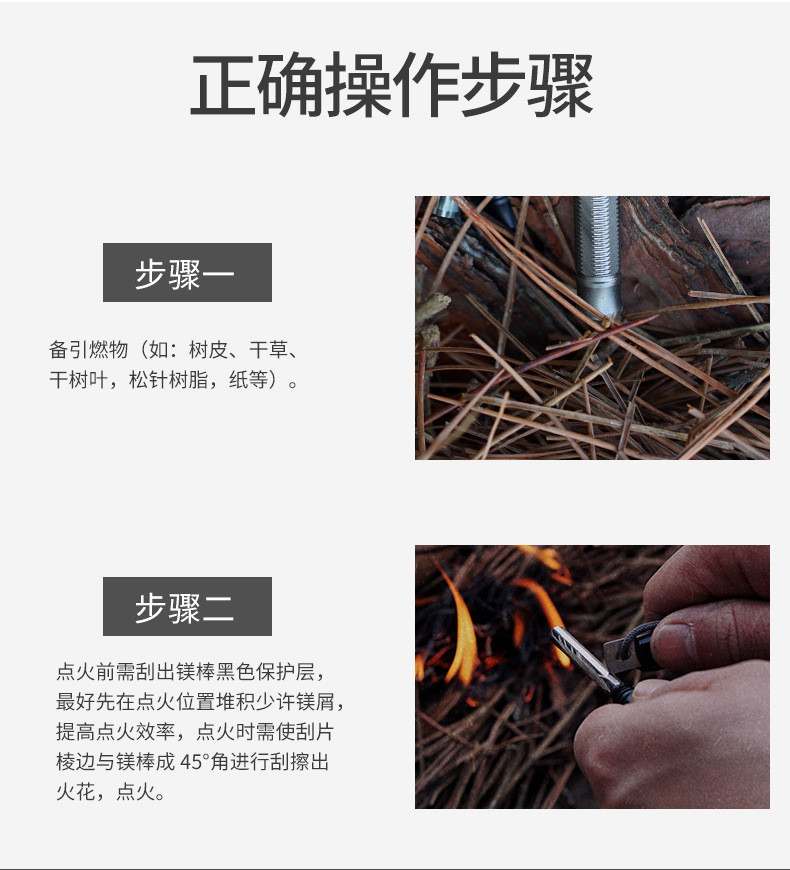 正确操作步骤

步骤一

备引燃物（如：树皮、干草、干树叶，松针树脂，纸等）。

步骤二

点火前需刮出镁棒黑色保护层，最好先在点火位置堆积少许镁屑，提高点火效率，点火时需使刮片棱边与镁棒成 45°角进行刮擦出火花，点火。