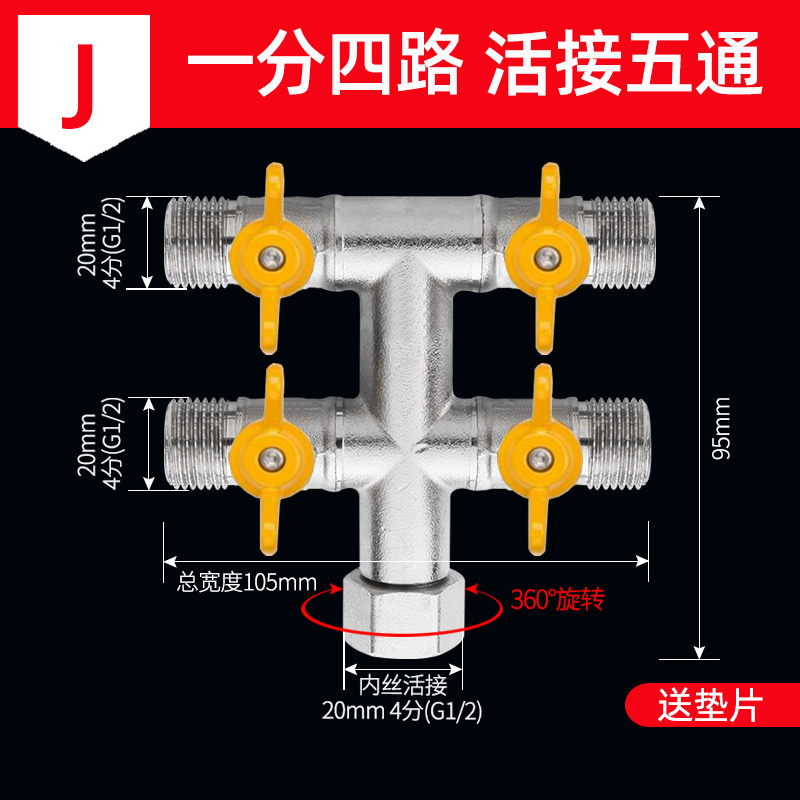 J

一分四路 活接五通

20mm
4分(G1/2)

20mm
4分(G1/2)

95mm

总宽度105mm

360°旋转

内丝活接
20mm 4分(G1/2)

送垫片