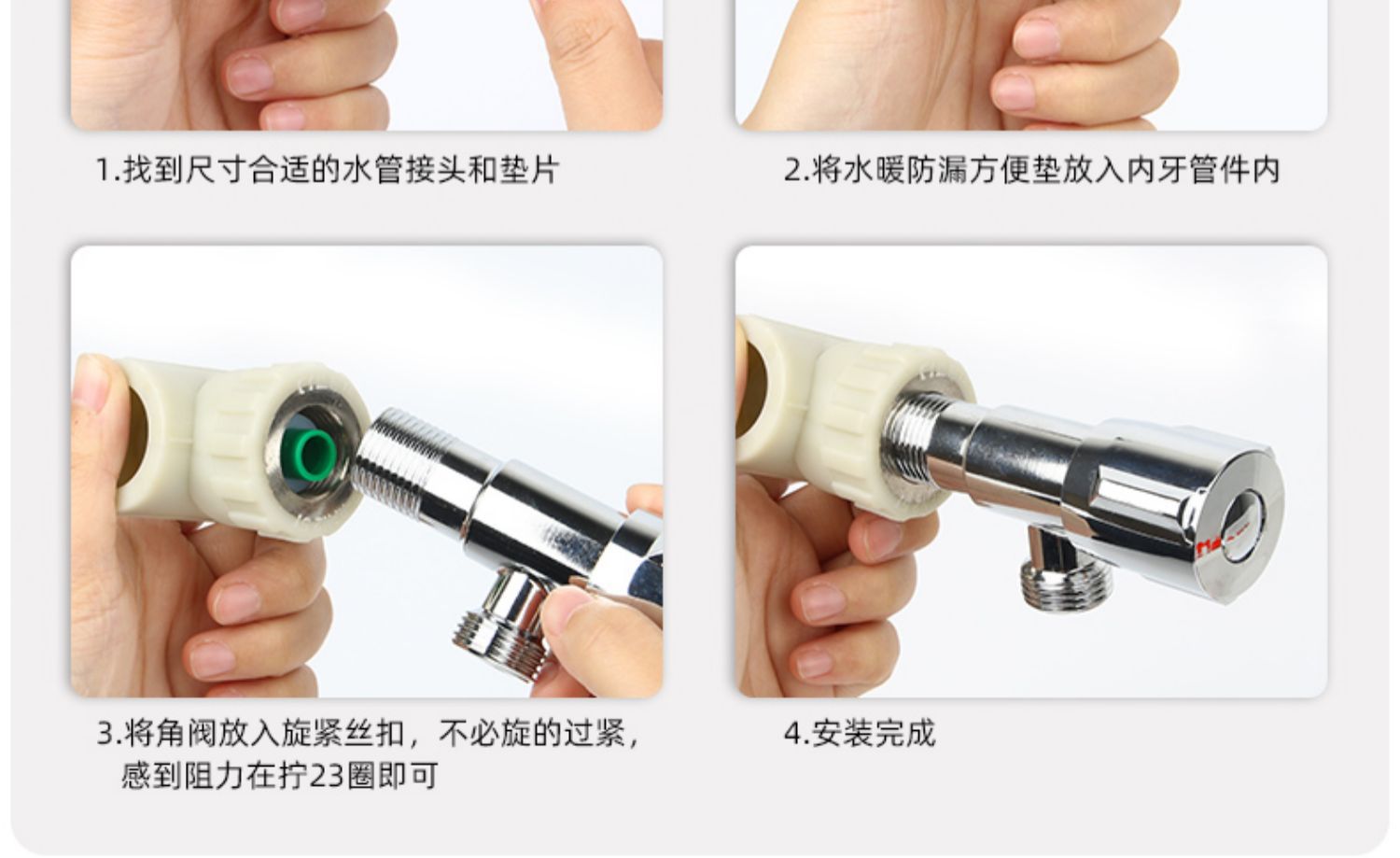 1.找到尺寸合适的水管接头和垫片

2.将水暖防漏方便垫放入内牙管件内

3.将角阀放入旋紧丝扣，不必旋的过紧，感到阻力在拧23圈即可

4.安装完成