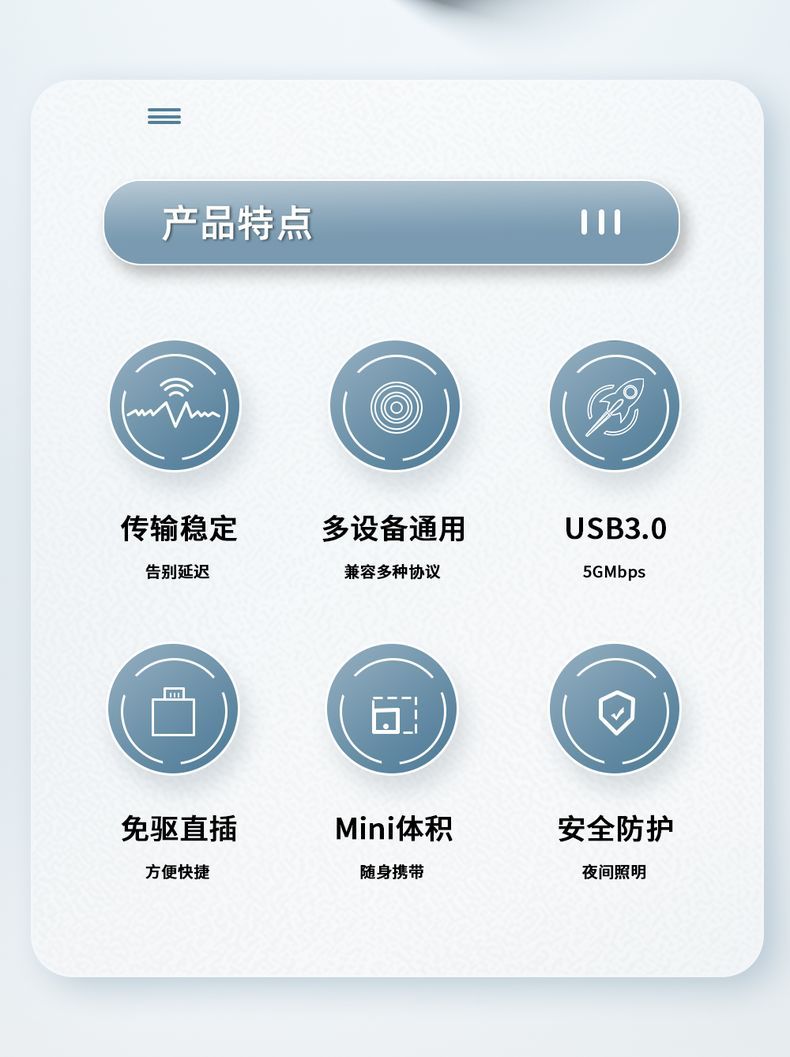 产品特点

传输稳定
告别延迟

多设备通用
兼容多种协议

USB3.0
5GMbps

免驱直插
方便快捷

Mini体积
随身携带

安全防护
夜间照明