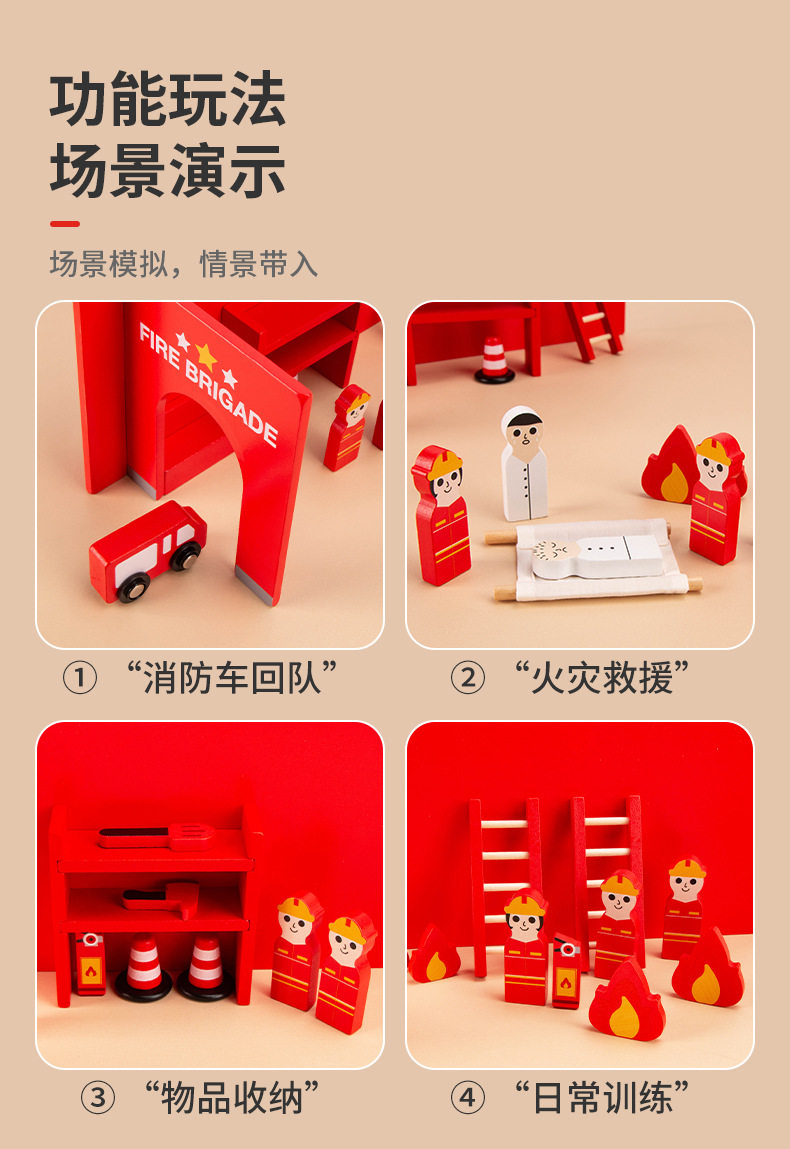 功能玩法
场景演示

场景模拟，情景带入

FIRE BRIGADE

① “消防车回队”

② “火灾救援”

③ “物品收纳”

④ “日常训练”