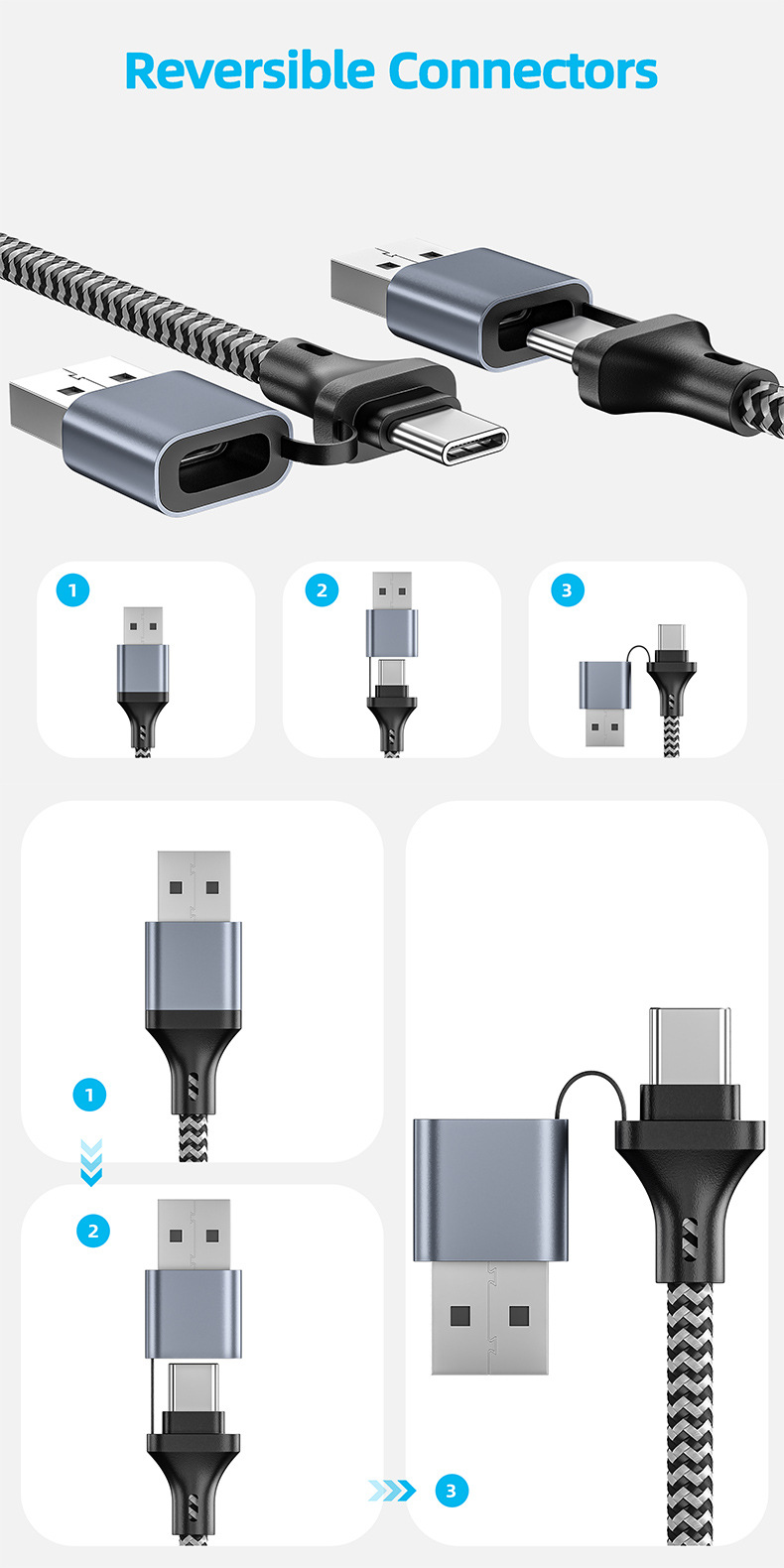 Reversible Connectors

1

2

3

1

2

3