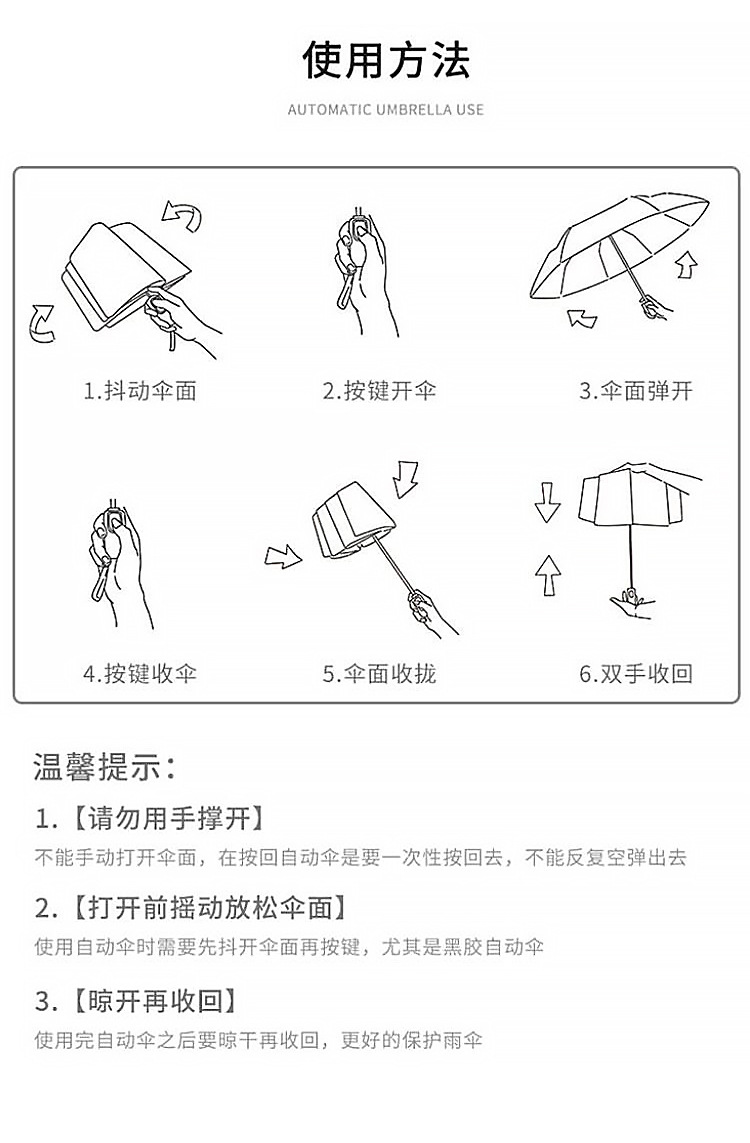 使用方法

AUTOMATIC UMBRELLA USE

1.抖动伞面

2.按键开伞

3.伞面弹开

4.按键收伞

5.伞面收拢

6.双手收回

温馨提示:

1.【请勿用手撑开】

不能手动打开伞面，在按回自动伞是要一次性按回去，不能反复空弹出去

2.【打开前摇动放松伞面】

使用自动伞时需要先抖开伞面再按键，尤其是黑胶自动伞

3.【晾开再收回】

使用完自动伞之后要晾干再收回，更好的保护雨伞