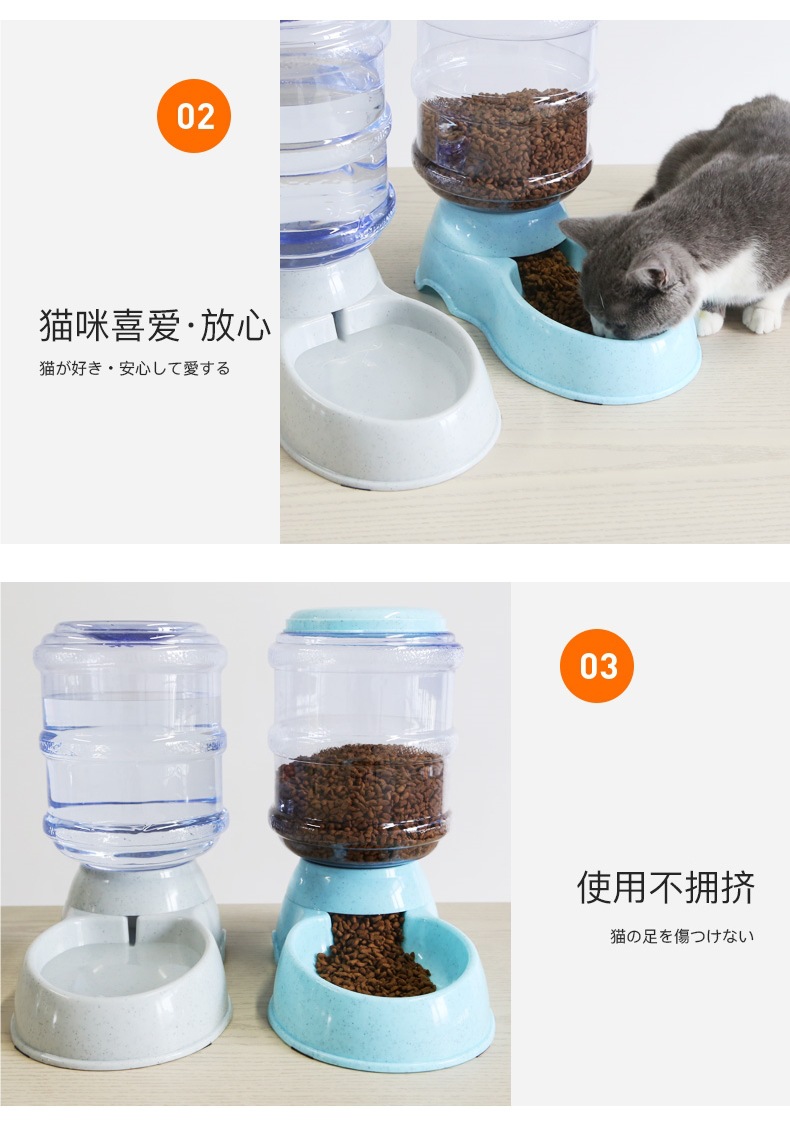 02

猫咪喜爱·放心

猫が好き・安心して愛する

03

使用不拥挤

猫の足を傷つけない