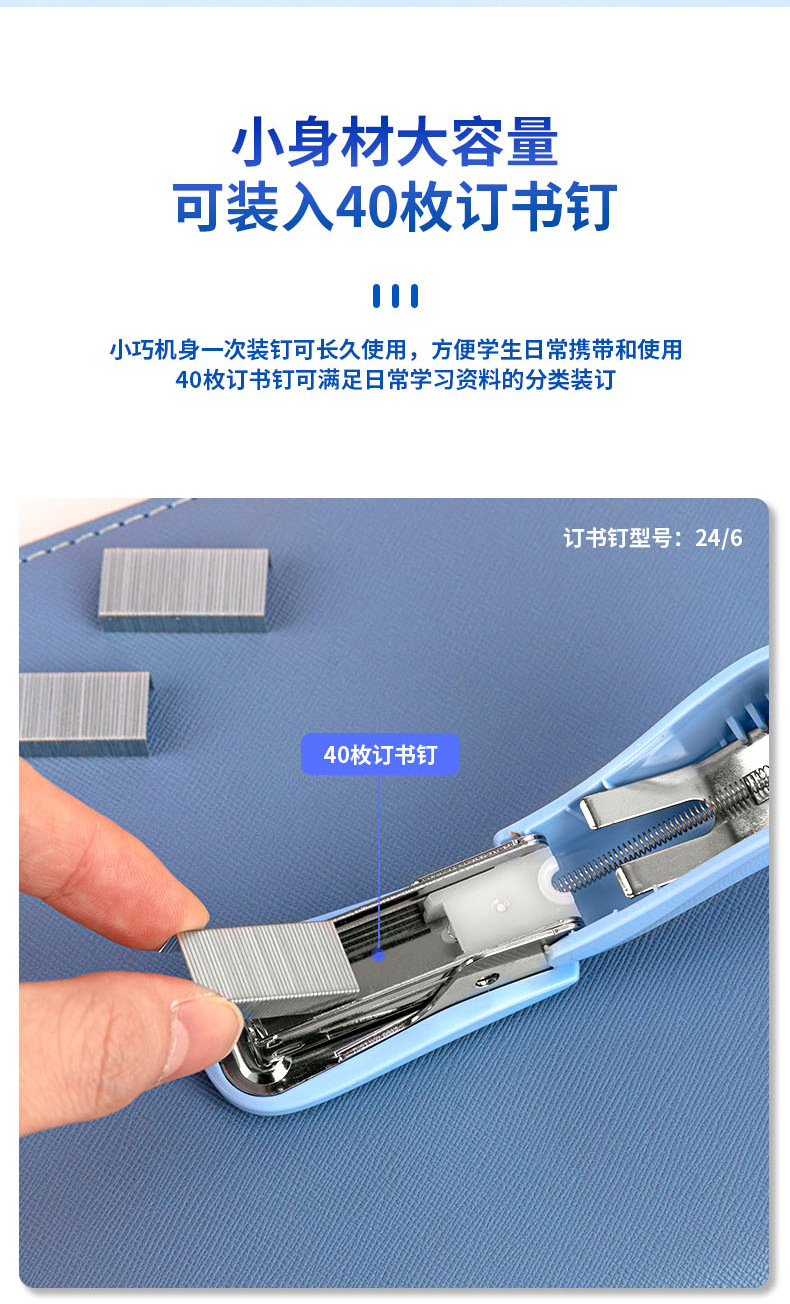 小身材大容量
可装入40枚订书钉

小巧机身一次装钉可长久使用，方便学生日常携带和使用
40枚订书钉可满足日常学习资料的分类装订

订书钉型号：24/6

40枚订书钉