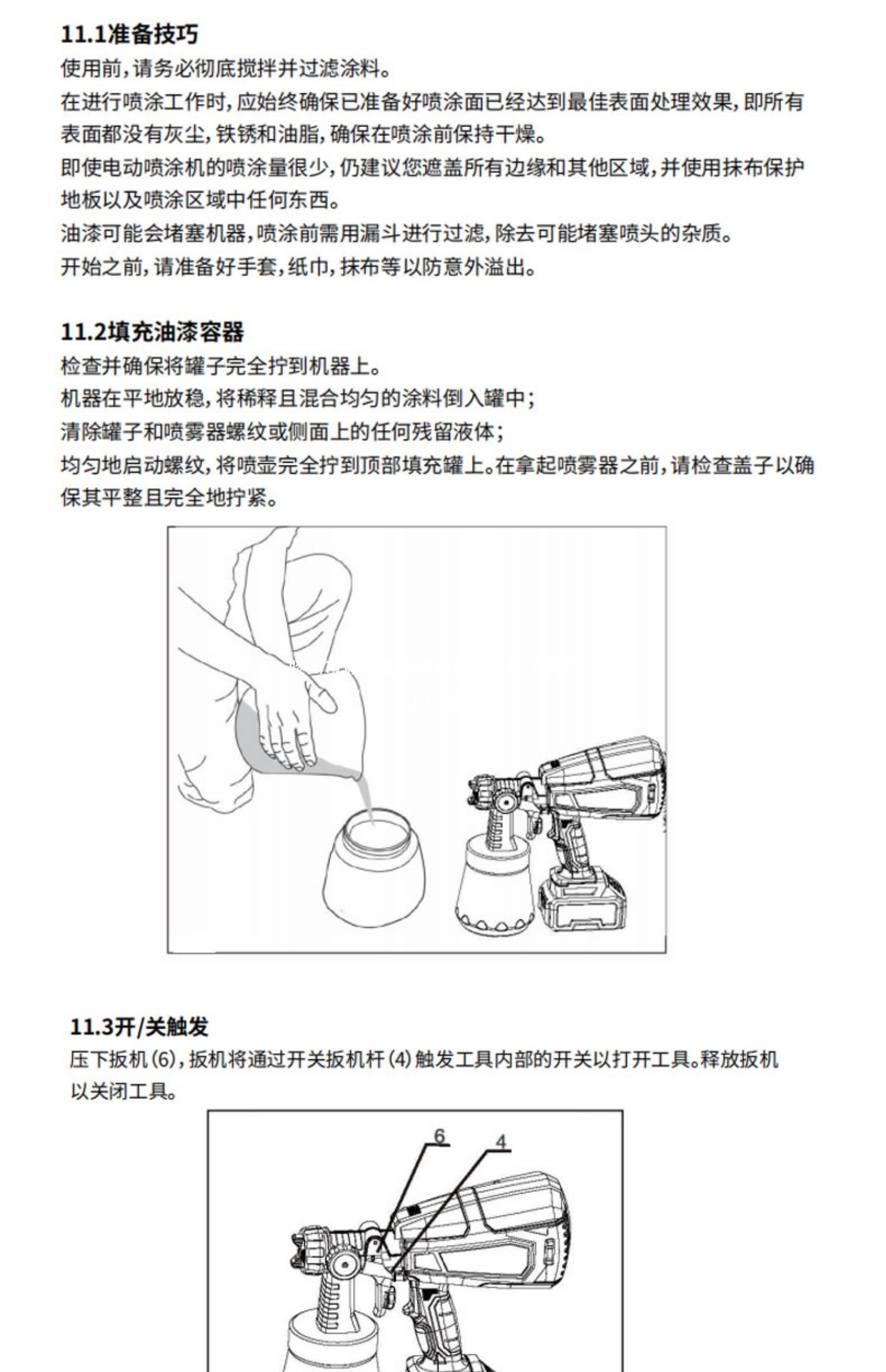 11.1准备技巧
使用前，请务必彻底搅拌并过滤涂料。
在进行喷涂工作时，应始终确保已准备好喷涂面已经达到最佳表面处理效果，即所有表面都没有灰尘，铁锈和油脂，确保在喷涂前保持干燥。
即使电动喷涂机的喷涂量很少，仍建议您遮盖所有边缘和其他区域，并使用抹布保护地板以及喷涂区域中任何东西。
油漆可能会堵塞机器，喷涂前需用漏斗进行过滤，除去可能堵塞喷头的杂质。
开始之前，请准备好手套，纸巾，抹布等以防意外溢出。

11.2填充油漆容器
检查并确保将罐子完全拧到机器上。
机器在平地放稳，将稀释且混合均匀的涂料倒入罐中；
清除罐子和喷雾器螺纹或侧面上的任何残留液体；
均匀地启动螺纹，将喷壶完全拧到顶部填充罐上。在拿起喷雾器之前，请检查盖子以确保其平整且完全地拧紧。

11.3开/关触发
压下扳机(6)，扳机将通过开关扳机杆(4)触发工具内部的开关以打开工具。释放扳机以关闭工具。

6
4