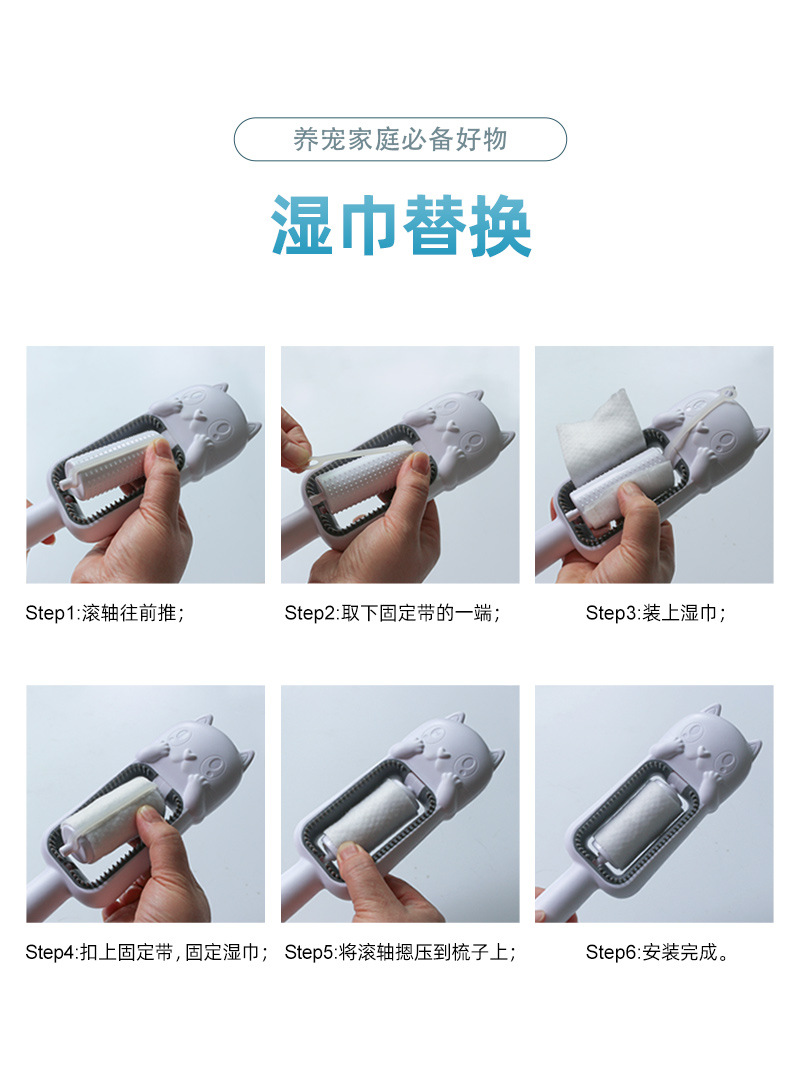 养宠家庭必备好物

湿巾替换

Step1:滚轴往前推；

Step2:取下固定带的一端；

Step3:装上湿巾；

Step4:扣上固定带，固定湿巾；

Step5:将滚轴摁压到梳子上；

Step6:安装完成。