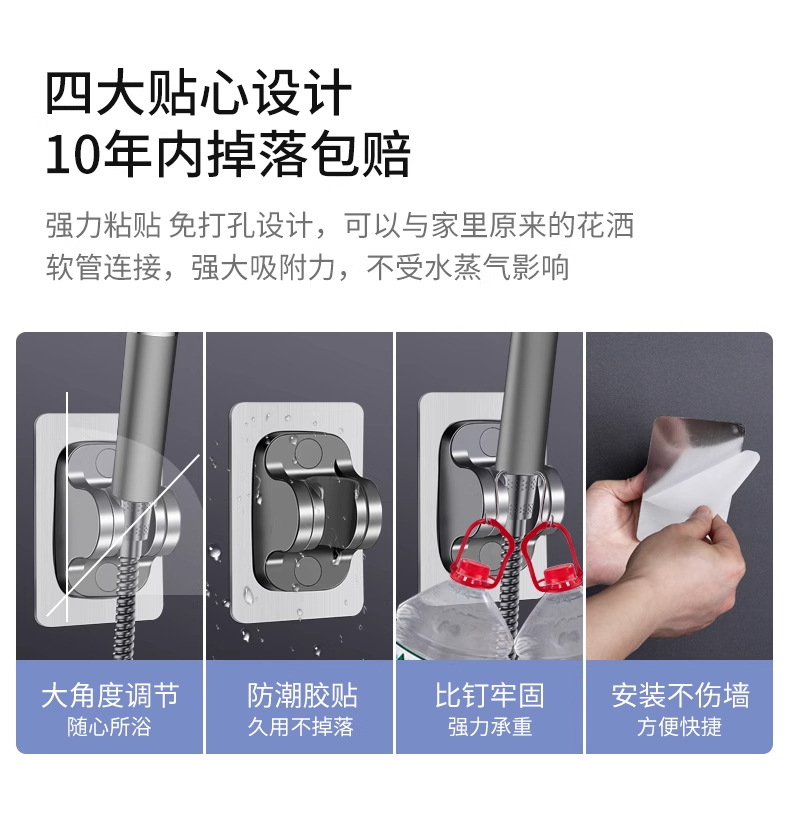 四大贴心设计
10年内掉落包赔

强力粘贴 免打孔设计，可以与家里原来的花洒软管连接，强大吸附力，不受水蒸气影响

大角度调节
随心所浴

防潮胶贴
久用不掉落

比钉牢固
强力承重

安装不伤墙
方便快捷