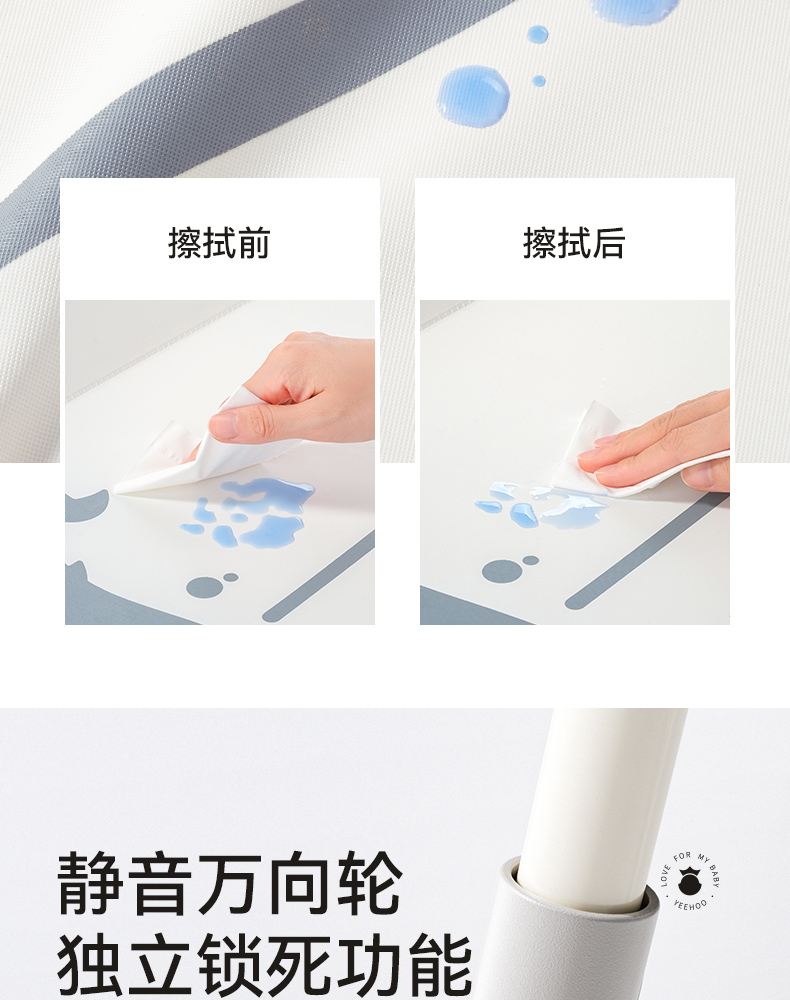 擦拭前

擦拭后

静音万向轮
独立锁死功能

LOVE FOR MY BABY
YEEHOO