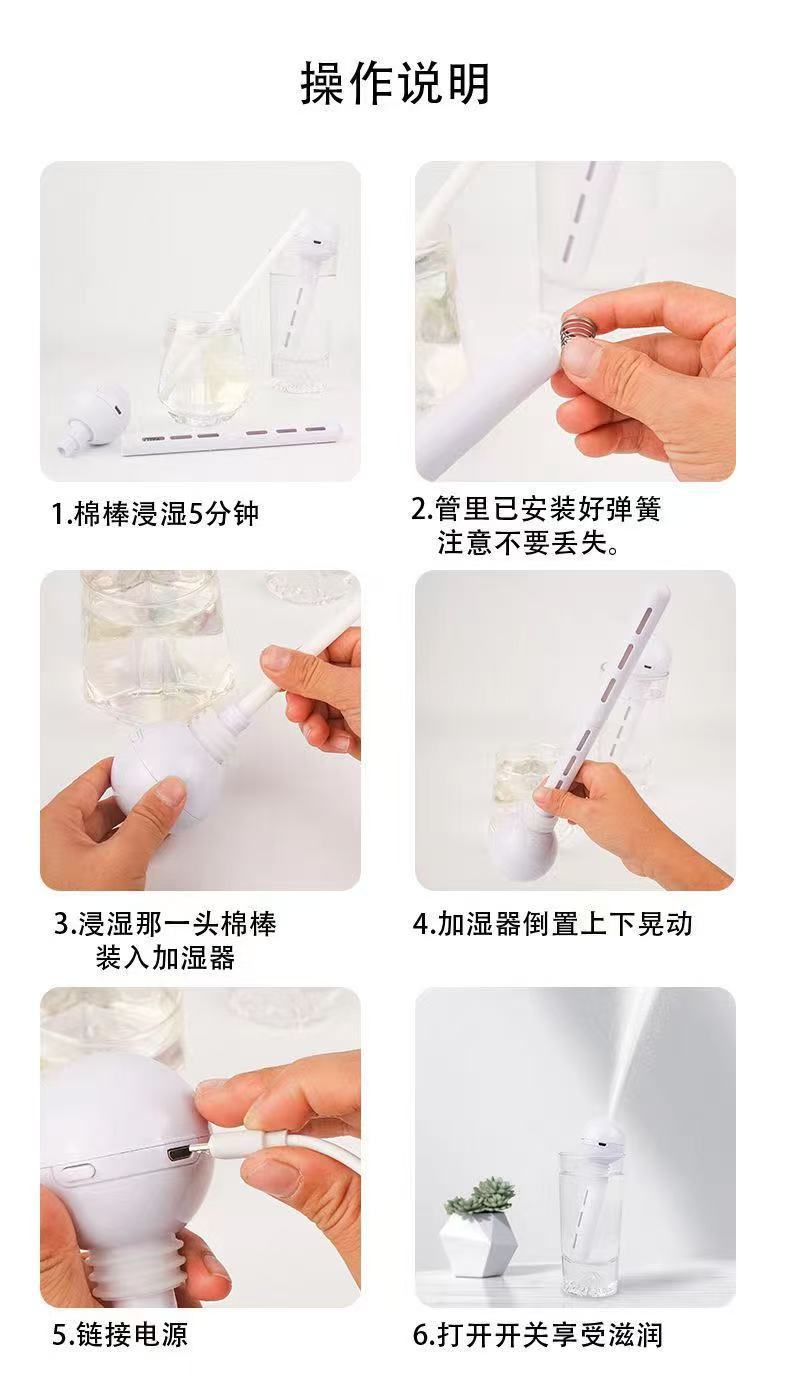 操作说明

1.棉棒浸湿5分钟

2.管里已安装好弹簧
注意不要丢失。

3.浸湿那一头棉棒
装入加湿器

4.加湿器倒置上下晃动

5.链接电源

6.打开开关享受滋润