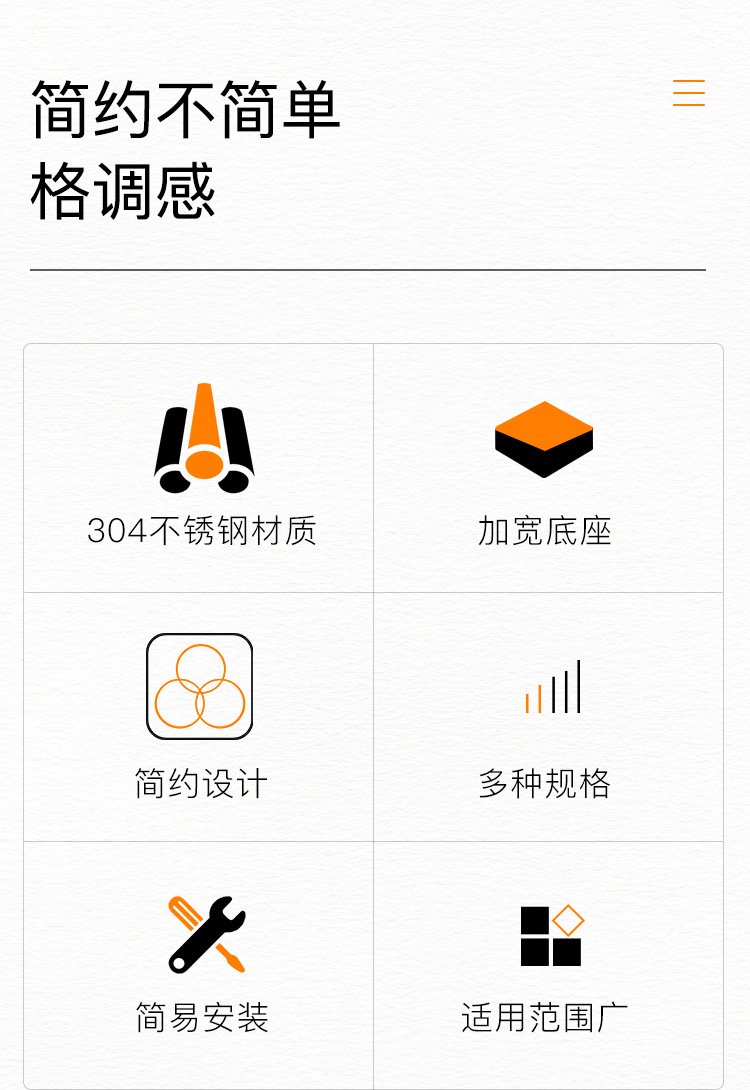 简约不简单
格调感

304不锈钢材质

加宽底座

简约设计

多种规格

简易安装

适用范围广