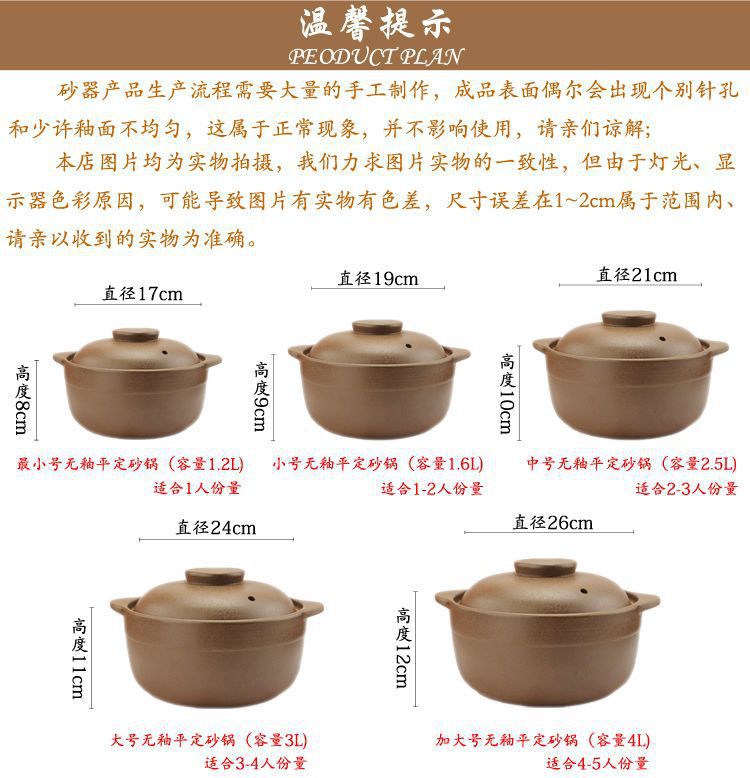 温馨提示
PEODUCT PLAN

砂器产品生产流程需要大量的手工制作，成品表面偶尔会出现个别针孔和少许釉面不均匀，这属于正常现象，并不影响使用，请亲们谅解；

本店图片均为实物拍摄，我们力求图片实物的一致性，但由于灯光、显示器色彩原因，可能导致图片有实物有色差，尺寸误差在1~2cm属于范围内、请亲以收到的实物为准确。

直径17cm
高度8cm
最小号无釉平定砂锅（容量1.2L）
适合1人份量

直径19cm
高度9cm
小号无釉平定砂锅（容量1.6L）
适合1-2人份量

直径21cm
高度10cm
中号无釉平定砂锅（容量2.5L）
适合2-3人份量

直径24cm
高度11cm
大号无釉平定砂锅（容量3L）
适合3-4人份量

直径26cm
高度12cm
加大号无釉平定砂锅（容量4L）
适合4-5人份量